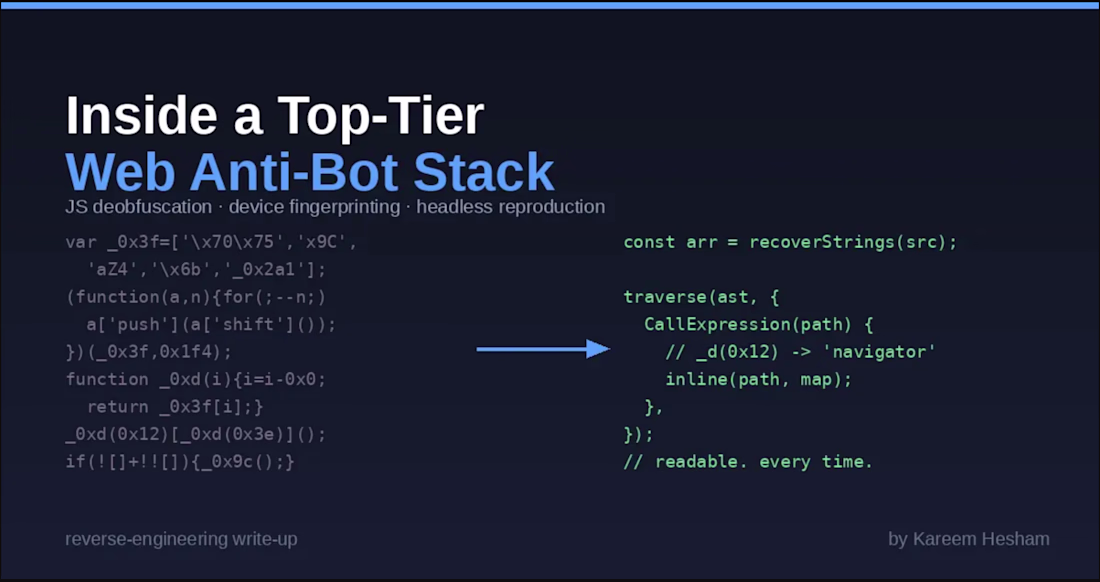 Inside a Top-Tier
Web Anti-Bot Stack
JS deobfuscation · device fingerprinting · headless reproduction

var _0x3f=['\x70\x75','x9C',
  'aZ4','\x6b','_0x2a1'];
(function(a,n){for(;--n;)
  a['push'](a['shift']());
})(_0x3f,0x1f4);
function _0xd(i){i=i-0x0;
  return _0x3f[i];}
_0xd(0x12)[_0xd(0x3e)]();
if(![]+!![]){_0x9c();}

const arr = recoverStrings(src);

traverse(ast, {
  CallExpression(path) {
    // _d(0x12) -> 'navigator'
    inline(path, map);
  },
});
// readable. every time.

reverse-engineering write-up

by Kareem Hesham