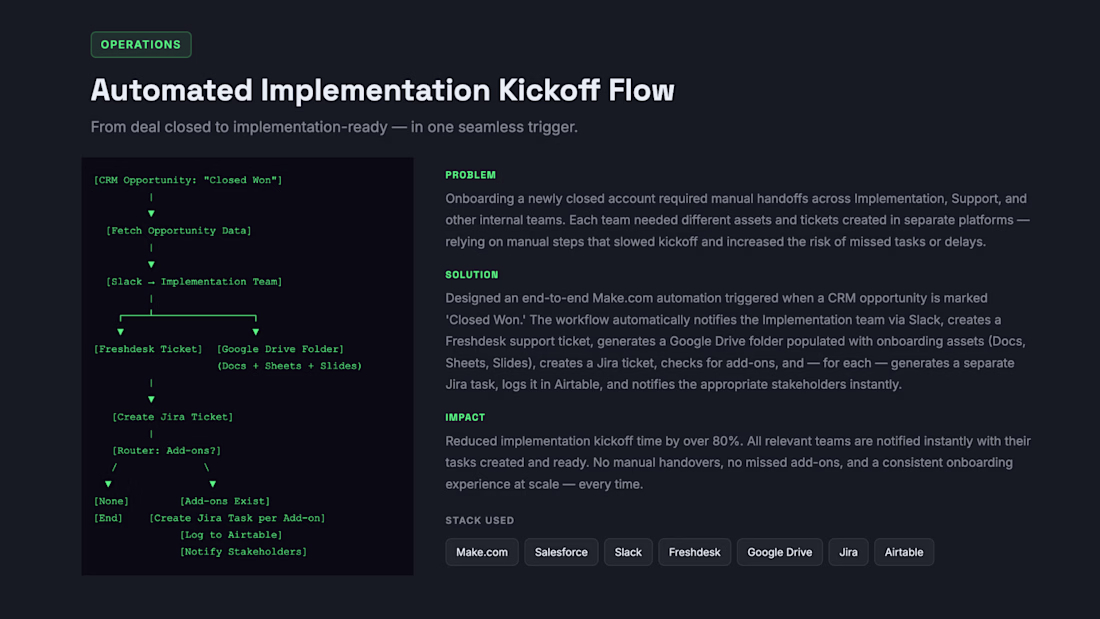 OPERATIONS

Automated Implementation Kickoff Flow

From deal closed to implementation-ready — in one seamless trigger.

[CRM Opportunity: "Closed Won"]
|
▼
[Fetch Opportunity Data]
|
▼
[Slack → Implementation Team]
|
▼ ▼
[Freshdesk Ticket] [Google Drive Folder]
(Docs + Sheets + Slides)
|
▼
[Create Jira Ticket]
|
[Router: Add-ons?]
/ \
▼ ▼
[None] [Add-ons Exist]
[End] [Create Jira Task per Add-on]
[Log to Airtable]
[Notify Stakeholders]

PROBLEM

Onboarding a newly closed account required manual handoffs across Implementation, Support, and other internal teams. Each team needed different assets and tickets created in separate platforms — relying on manual steps that slowed kickoff and increased the risk of missed tasks or delays.

SOLUTION

Designed an end-to-end Make.com automation triggered when a CRM opportunity is marked 'Closed Won.' The workflow automatically notifies the Implementation team via Slack, creates a Freshdesk support ticket, generates a Google Drive folder populated with onboarding assets (Docs, Sheets, Slides), creates a Jira ticket, checks for add-ons, and — for each — generates a separate Jira task, logs it in Airtable, and notifies the appropriate stakeholders instantly.

IMPACT

Reduced implementation kickoff time by over 80%. All relevant teams are notified instantly with their tasks created and ready. No manual handovers, no missed add-ons, and a consistent onboarding experience at scale — every time.

STACK USED

Make.com Salesforce Slack Freshdesk Google Drive Jira Airtable