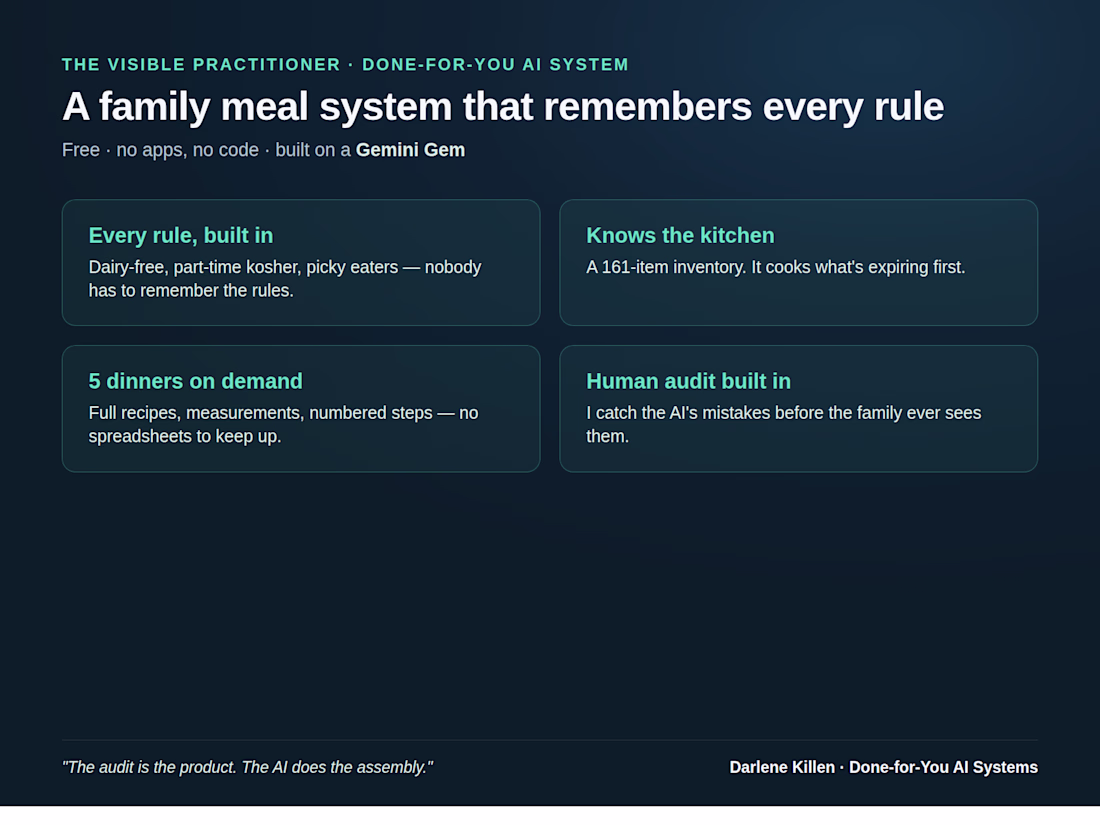 THE VISIBLE PRACTITIONER · DONE-FOR-YOU AI SYSTEM

A family meal system that remembers every rule

Free · no apps, no code · built on a Gemini Gem

Every rule, built in

Dairy-free, part-time kosher, picky eaters — nobody has to remember the rules.

Knows the kitchen

A 161-item inventory. It cooks what's expiring first.

5 dinners on demand

Full recipes, measurements, numbered steps — no spreadsheets to keep up.

Human audit built in

I catch the AI's mistakes before the family ever sees them.

"The audit is the product. The AI does the assembly."

Darlene Killen · Done-for-You AI Systems