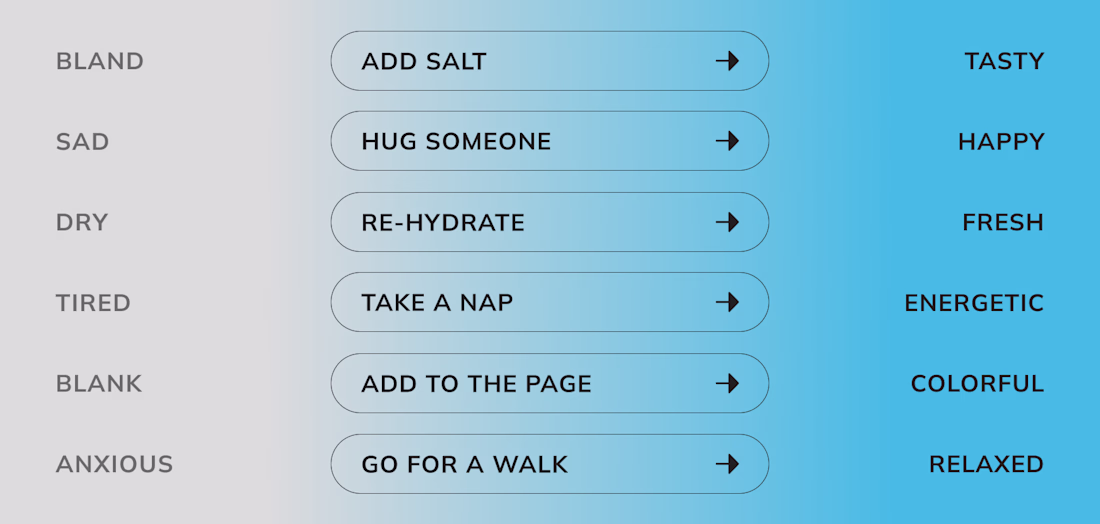 BLAND ADD SALT → TASTY

SAD HUG SOMEONE → HAPPY

DRY RE-HYDRATE → FRESH

TIRED TAKE A NAP → ENERGETIC

BLANK ADD TO THE PAGE → COLORFUL

ANXIOUS GO FOR A WALK → RELAXED