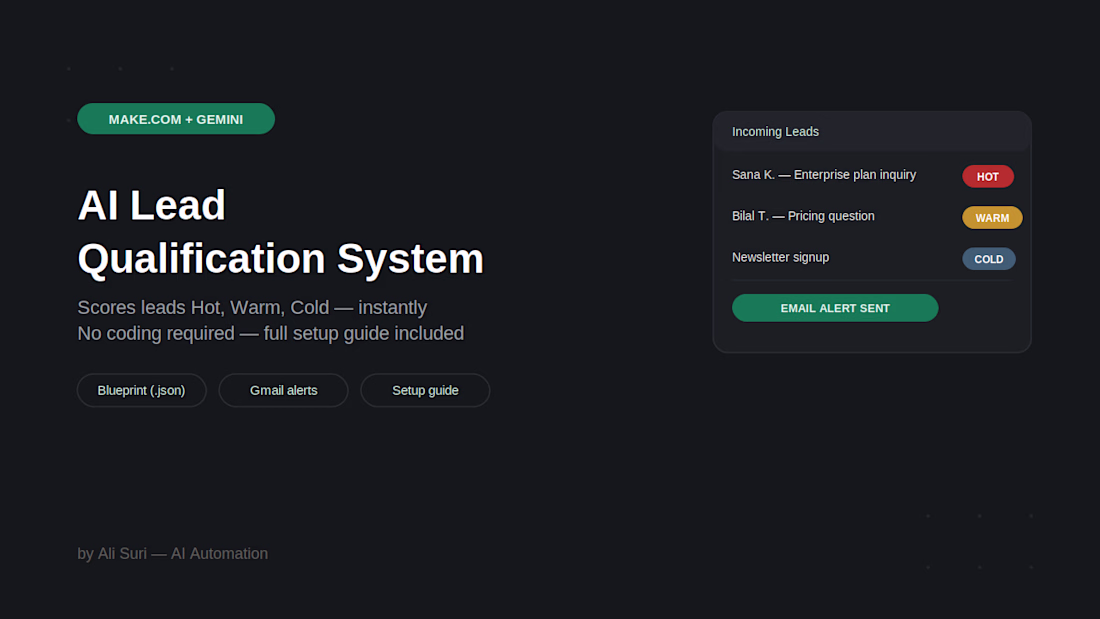 MAKE.COM + GEMINI

AI Lead
Qualification System

Scores leads Hot, Warm, Cold — instantly
No coding required — full setup guide included

Blueprint (.json)
Gmail alerts
Setup guide

by Ali Suri — AI Automation

Incoming Leads

Sana K. — Enterprise plan inquiry
HOT

Bilal T. — Pricing question
WARM

Newsletter signup
COLD

EMAIL ALERT SENT