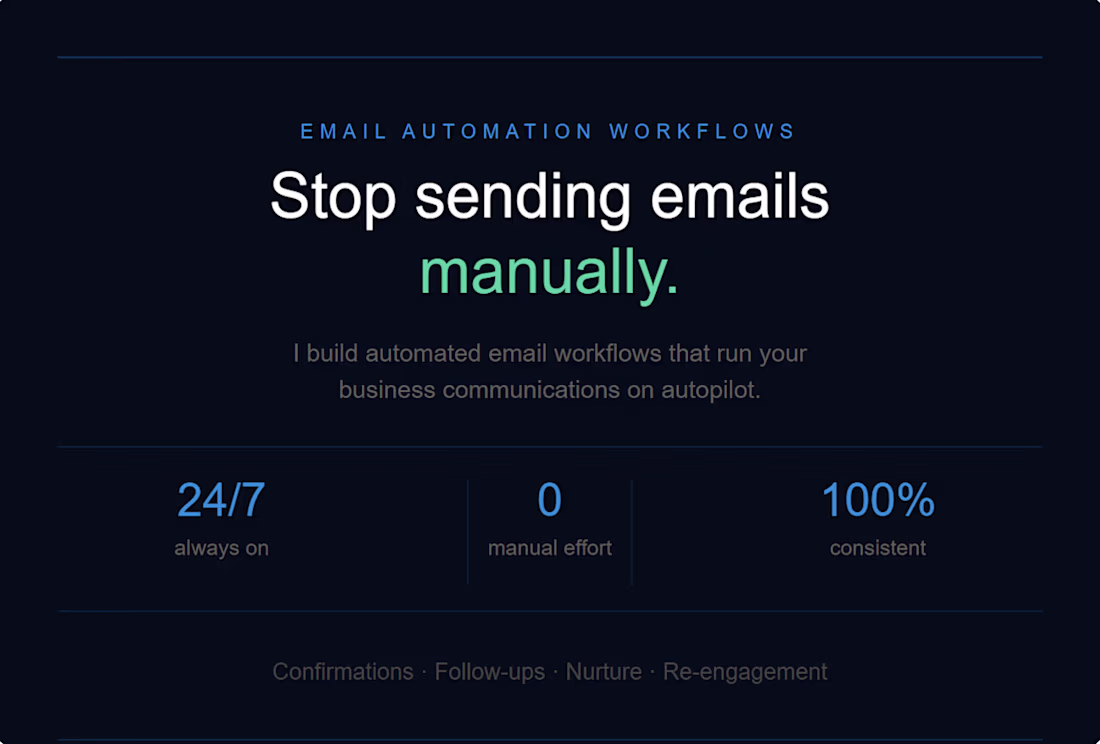 EMAIL AUTOMATION WORKFLOWS

Stop sending emails manually.

I build automated email workflows that run your business communications on autopilot.

24/7
always on

0
manual effort

100%
consistent

Confirmations · Follow-ups · Nurture · Re-engagement