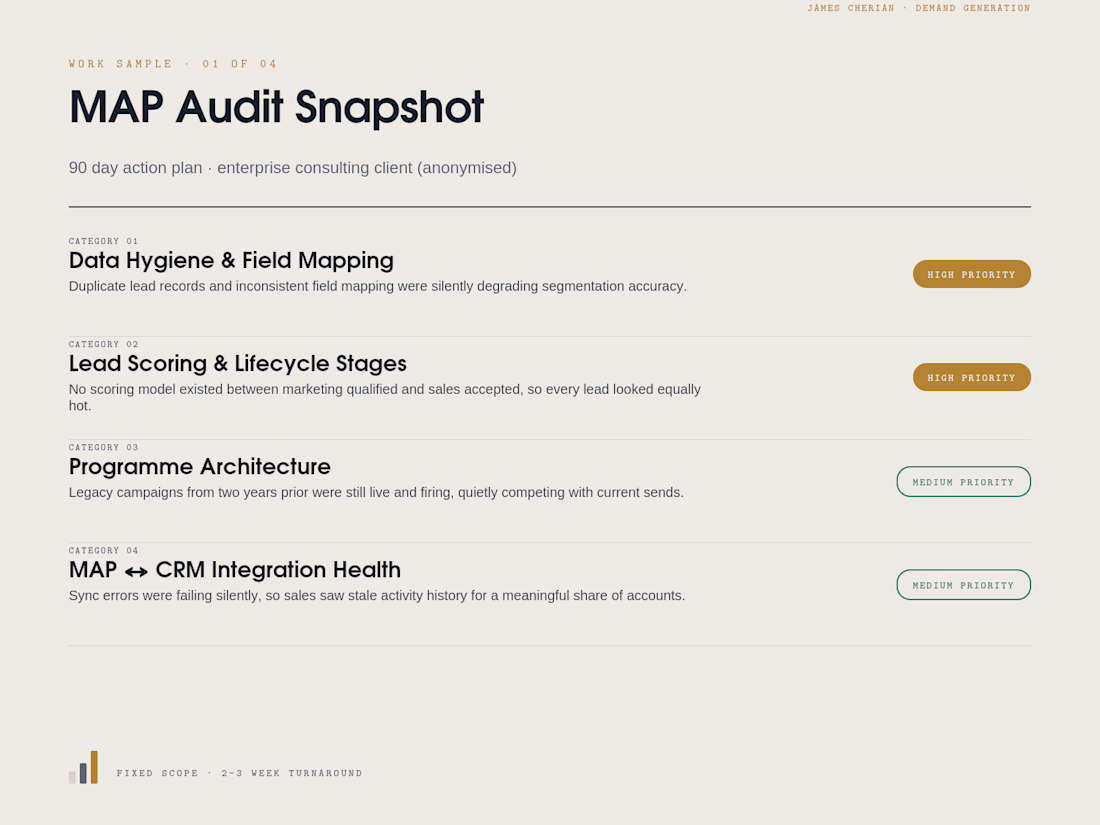 JAMES CHERIAN · DEMAND GENERATION

WORK SAMPLE · 01 OF 04

MAP Audit Snapshot

90 day action plan · enterprise consulting client (anonymised)

CATEGORY 01

Data Hygiene & Field Mapping

Duplicate lead records and inconsistent field mapping were silently degrading segmentation accuracy.

HIGH PRIORITY

CATEGORY 02

Lead Scoring & Lifecycle Stages

No scoring model existed between marketing qualified and sales accepted, so every lead looked equally hot.

HIGH PRIORITY

CATEGORY 03

Programme Architecture

Legacy campaigns from two years prior were still live and firing, quietly competing with current sends.

MEDIUM PRIORITY

CATEGORY 04

MAP ↔ CRM Integration Health

Sync errors were failing silently, so sales saw stale activity history for a meaningful share of accounts.

MEDIUM PRIORITY

FIXED SCOPE · 2-3 WEEK TURNAROUND