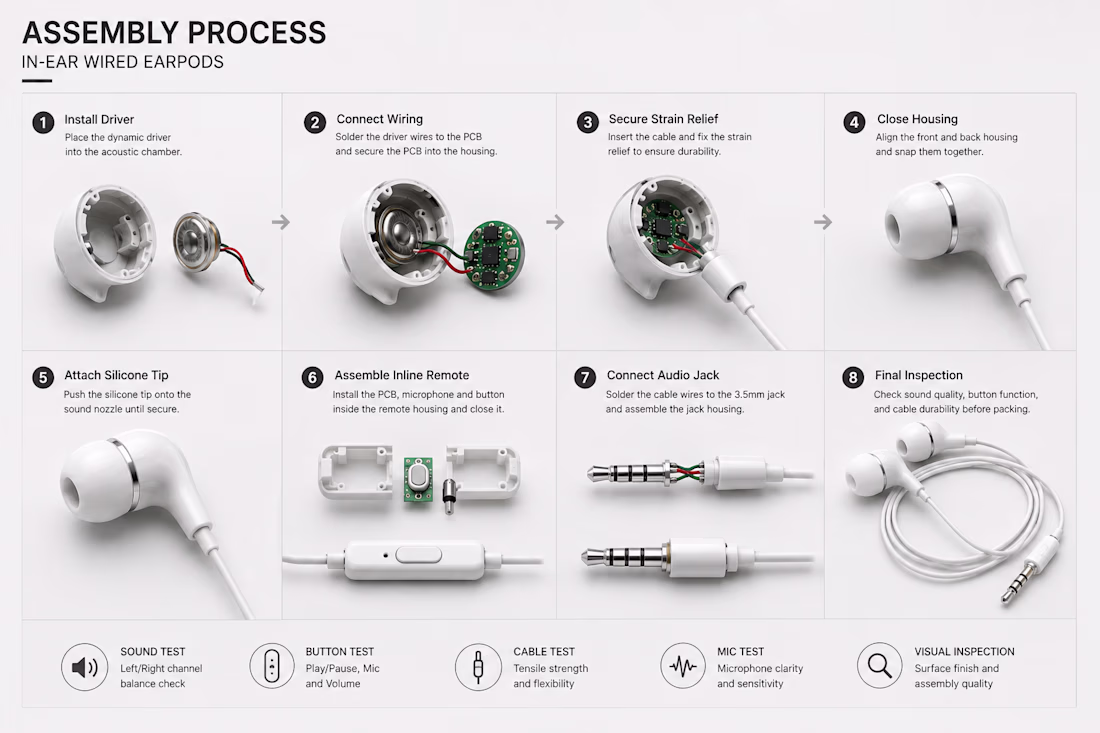 ASSEMBLY PROCESS
IN-EAR WIRED EARPODS

1 Install Driver
Place the dynamic driver into the acoustic chamber.

2 Connect Wiring
Solder the driver wires to the PCB and secure the PCB into the housing.

3 Secure Strain Relief
Insert the cable and fix the strain relief to ensure durability.

4 Close Housing
Align the front and back housing and snap them together.

5 Attach Silicone Tip
Push the silicone tip onto the sound nozzle until secure.

6 Assemble Inline Remote
Install the PCB, microphone and button inside the remote housing and close it.

7 Connect Audio Jack
Solder the cable wires to the 3.5mm jack and assemble the jack housing.

8 Final Inspection
Check sound quality, button function, and cable durability before packing.

SOUND TEST
Left/Right channel balance check

BUTTON TEST
Play/Pause, Mic and Volume

CABLE TEST
Tensile strength and flexibility

MIC TEST
Microphone clarity and sensitivity

VISUAL INSPECTION
Surface finish and assembly quality