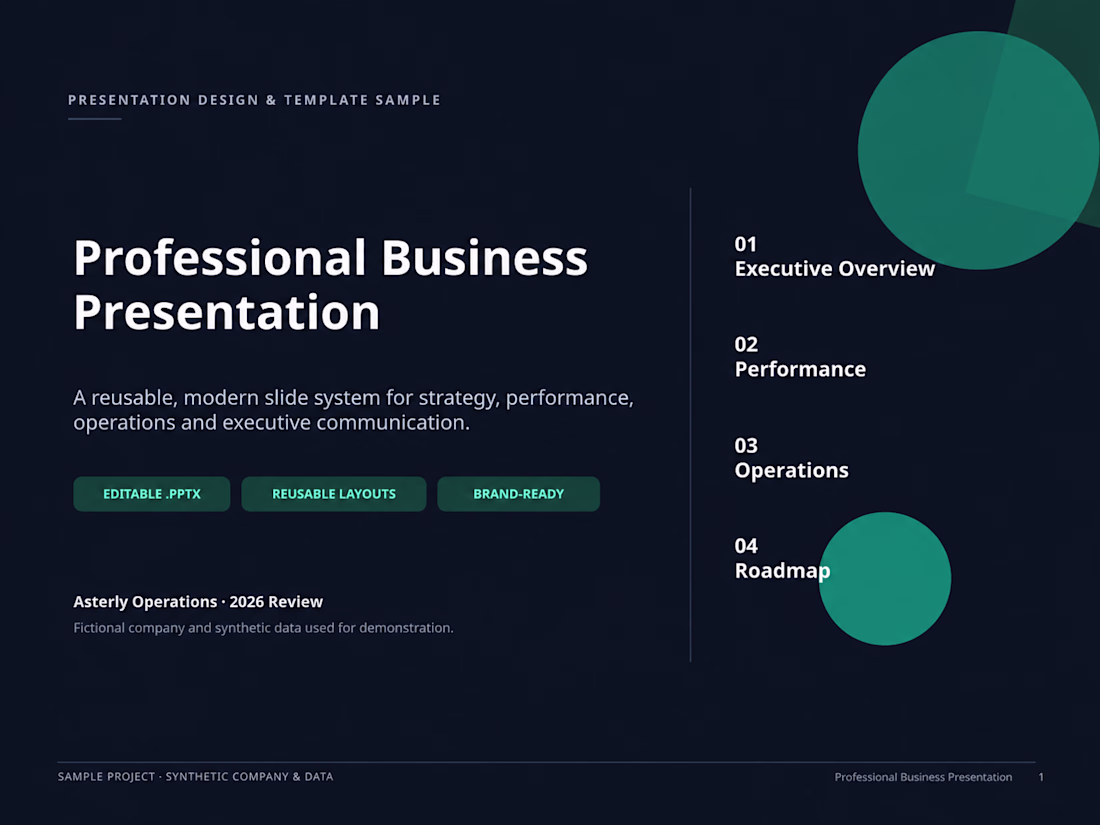 PRESENTATION DESIGN & TEMPLATE SAMPLE

Professional Business Presentation

A reusable, modern slide system for strategy, performance, operations and executive communication.

EDITABLE .PPTX

REUSABLE LAYOUTS

BRAND-READY

Asterly Operations · 2026 Review

Fictional company and synthetic data used for demonstration.

01
Executive Overview

02
Performance

03
Operations

04
Roadmap

SAMPLE PROJECT · SYNTHETIC COMPANY & DATA

Professional Business Presentation 1