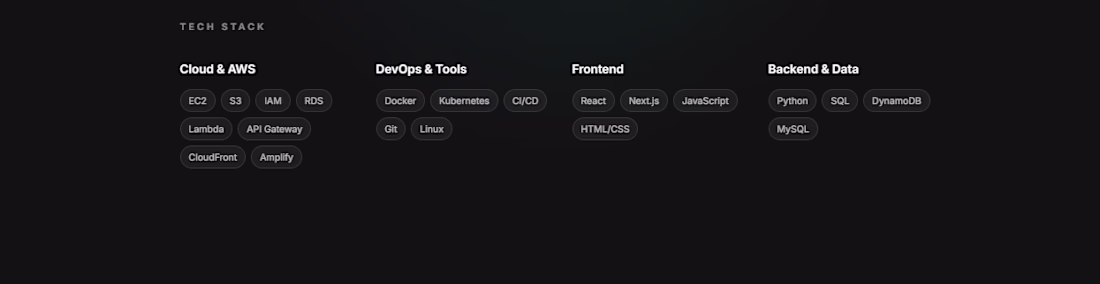 TECH STACK

Cloud & AWS

EC2 S3 IAM RDS Lambda API Gateway CloudFront Amplify

DevOps & Tools

Docker Kubernetes CI/CD Git Linux

Frontend

React Next.js JavaScript HTML/CSS

Backend & Data

Python SQL DynamoDB MySQL