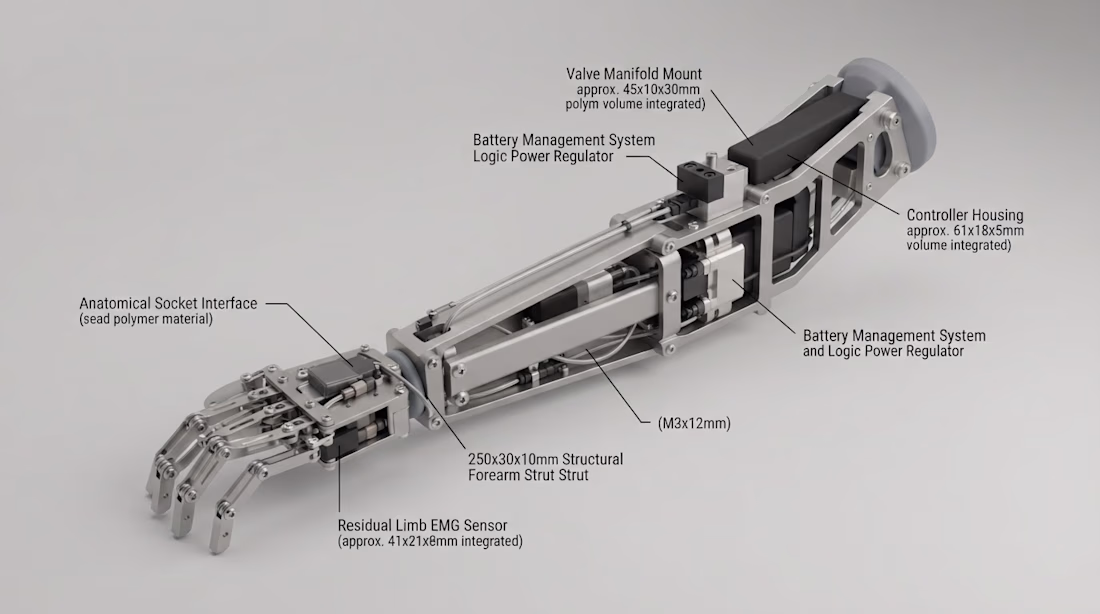 Valve Manifold Mount
approx. 45x10x30mm
polym volume integrated)

Battery Management System
Logic Power Regulator

Controller Housing
approx. 61x18x5mm
volume integrated)

Anatomical Socket Interface
(sead polymer material)

Battery Management System
and Logic Power Regulator

(M3x12mm)

250x30x10mm Structural
Forearm Strut Strut

Residual Limb EMG Sensor
(approx. 41x21x8mm integrated)