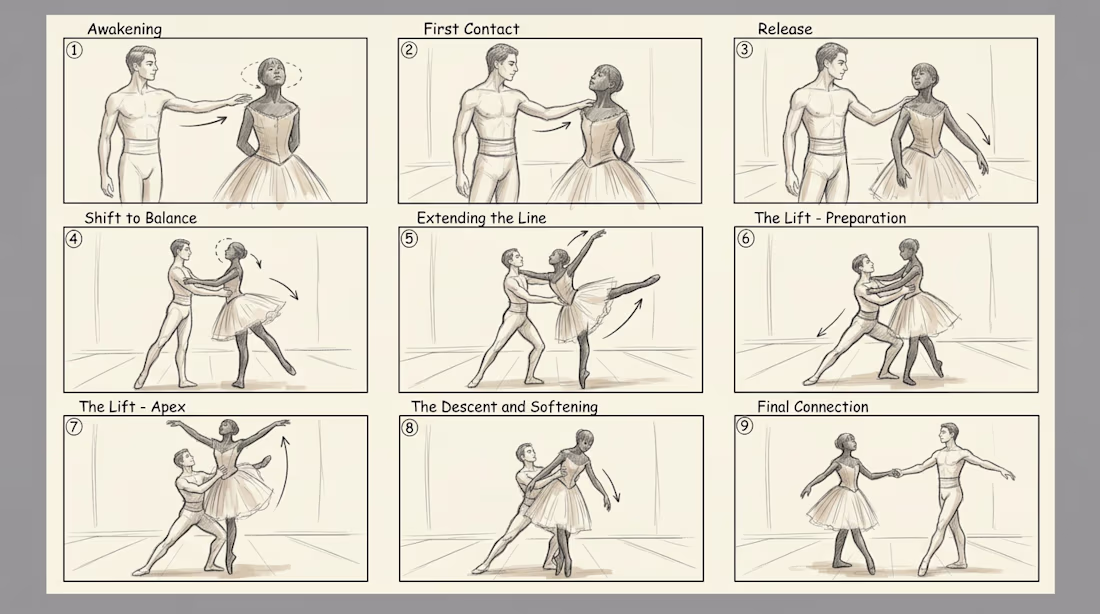 Awakening
1

First Contact
2

Release
3

Shift to Balance
4

Extending the Line
5

The Lift - Preparation
6

The Lift - Apex
7

The Descent and Softening
8

Final Connection
9