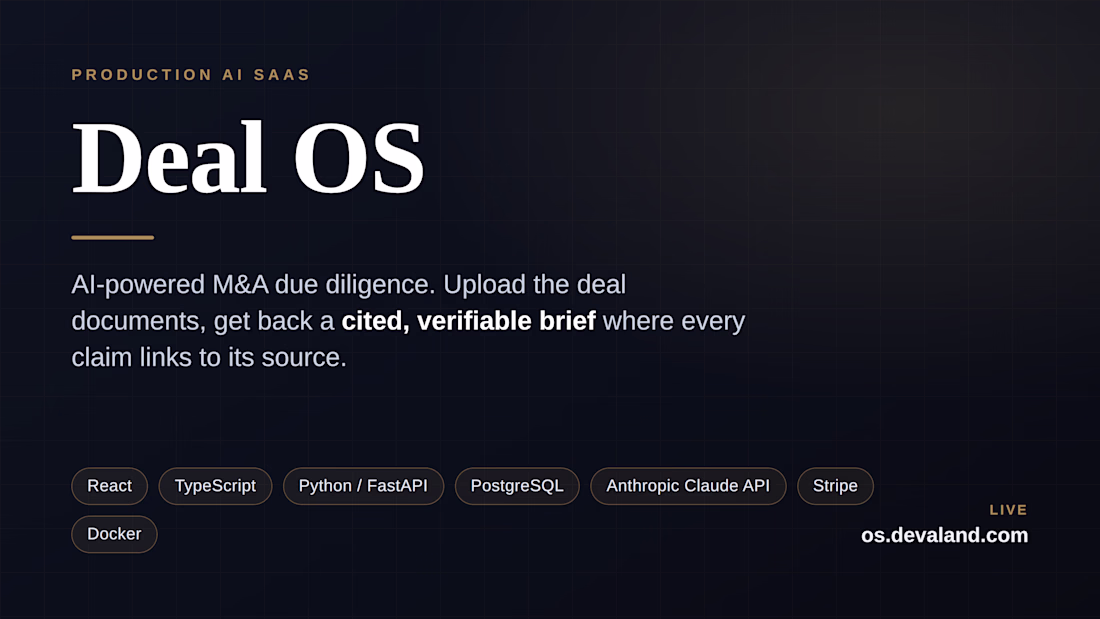 PRODUCTION AI SAAS

Deal OS

AI-powered M&A due diligence. Upload the deal documents, get back a cited, verifiable brief where every claim links to its source.

React

TypeScript

Python / FastAPI

PostgreSQL

Anthropic Claude API

Stripe

Docker

LIVE

os.devaland.com