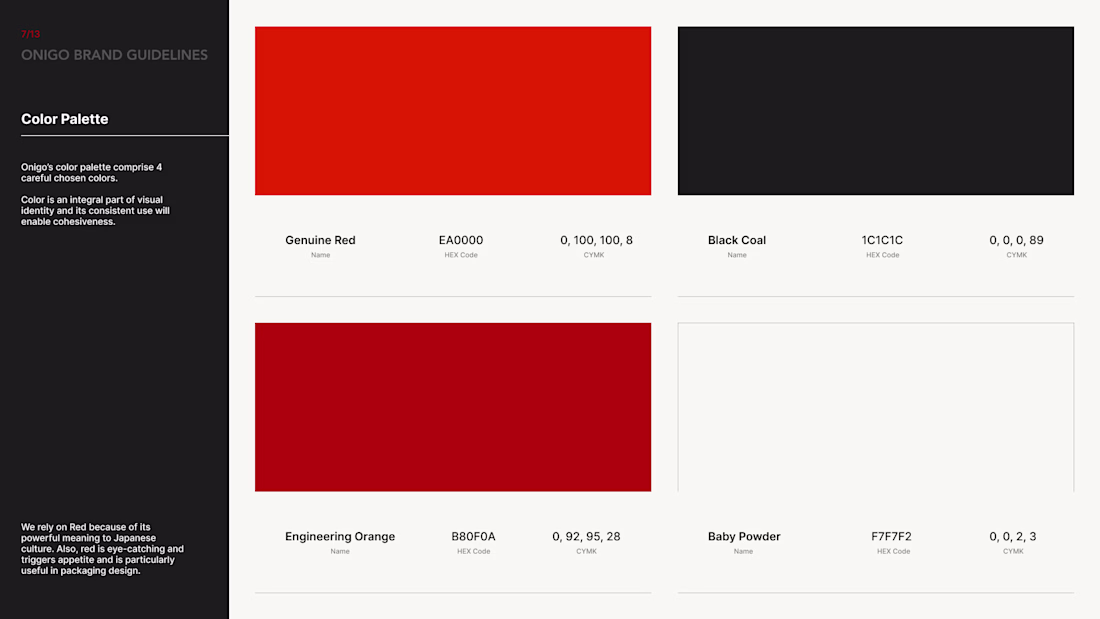 7/13
ONIGO BRAND GUIDELINES

Color Palette

Onigo's color palette comprise 4 careful chosen colors.

Color is an integral part of visual identity and its consistent use will enable cohesiveness.

We rely on Red because of its powerful meaning to Japanese culture. Also, red is eye-catching and triggers appetite and is particularly useful in packaging design.

Genuine Red
Name
EA0000
HEX Code
0, 100, 100, 8
CYMK

Black Coal
Name
1C1C1C
HEX Code
0, 0, 0, 89
CYMK

Engineering Orange
Name
B80F0A
HEX Code
0, 92, 95, 28
CYMK

Baby Powder
Name
F7F7F2
HEX Code
0, 0, 2, 3
CYMK