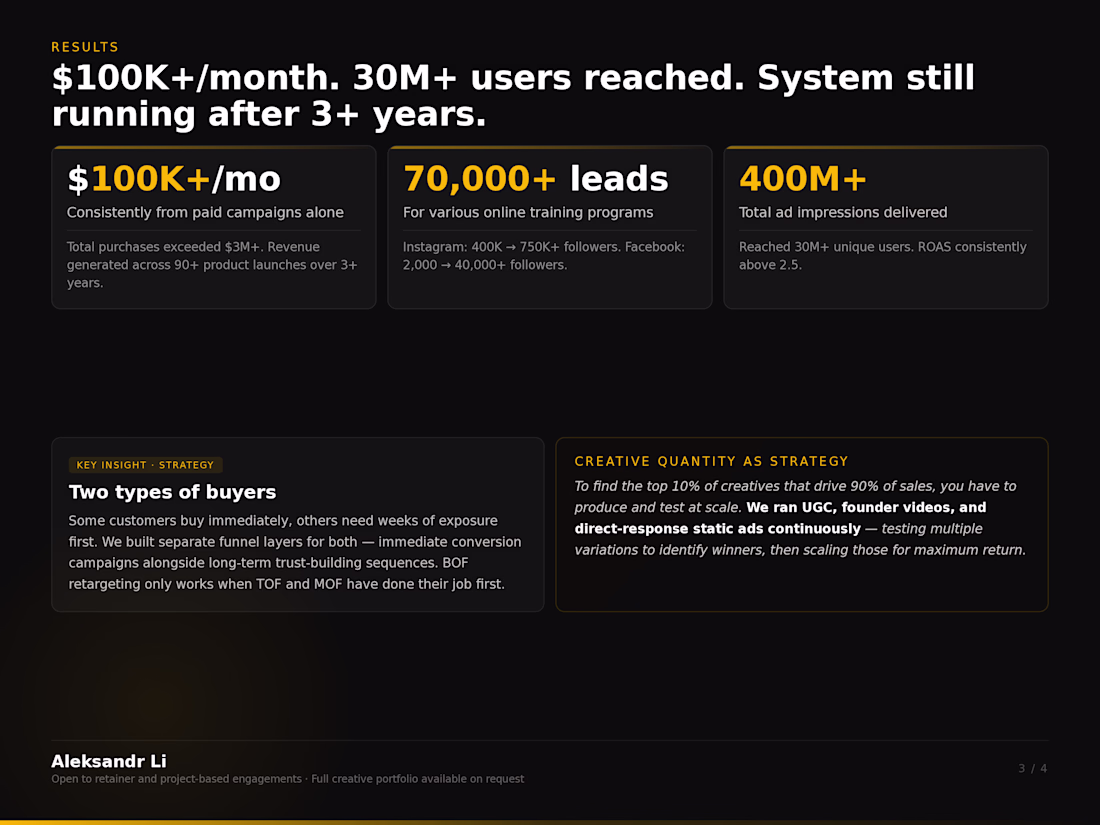 RESULTS

$100K+/month. 30M+ users reached. System still running after 3+ years.

$100K+/mo

Consistently from paid campaigns alone

Total purchases exceeded $3M+. Revenue generated across 90+ product launches over 3+ years.

70,000+ leads

For various online training programs

Instagram: 400K → 750K+ followers. Facebook: 2,000 → 40,000+ followers.

400M+

Total ad impressions delivered

Reached 30M+ unique users. ROAS consistently above 2.5.

KEY INSIGHT · STRATEGY

Two types of buyers

Some customers buy immediately, others need weeks of exposure first. We built separate funnel layers for both — immediate conversion campaigns alongside long-term trust-building sequences. BOF retargeting only works when TOF and MOF have done their job first.

CREATIVE QUANTITY AS STRATEGY

To find the top 10% of creatives that drive 90% of sales, you have to produce and test at scale. We ran UGC, founder videos, and direct-response static ads continuously — testing multiple variations to identify winners, then scaling those for maximum return.

Aleksandr Li
Open to retainer and project-based engagements · Full creative portfolio available on request

3 / 4