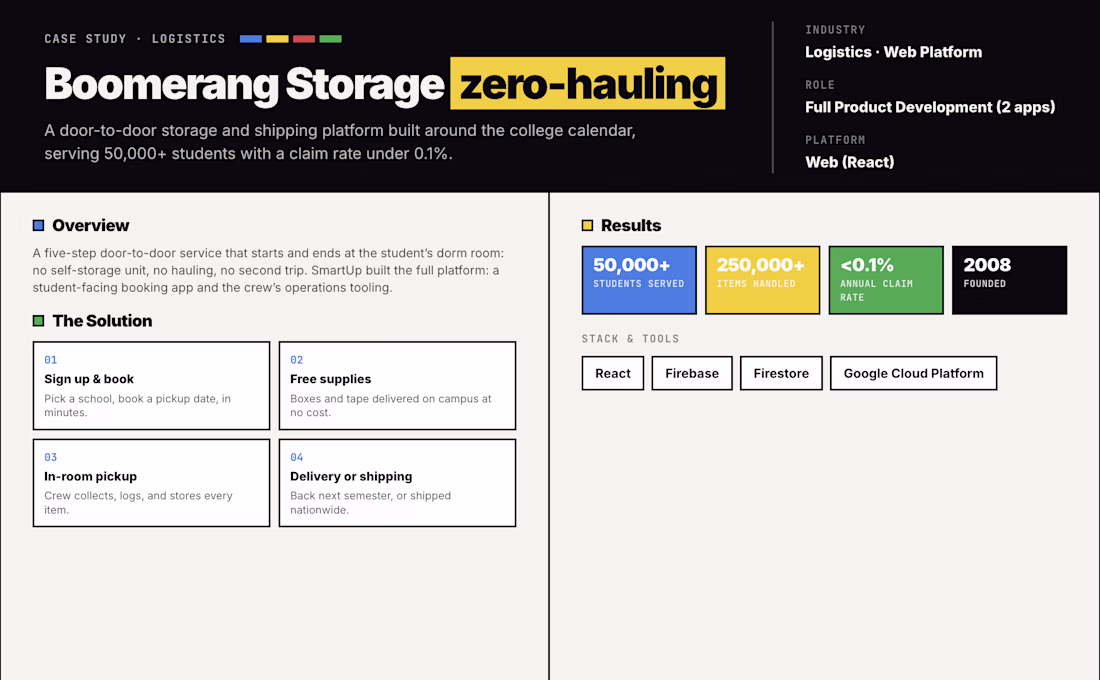 CASE STUDY · LOGISTICS

Boomerang Storage zero-hauling

A door-to-door storage and shipping platform built around the college calendar, serving 50,000+ students with a claim rate under 0.1%.

INDUSTRY
Logistics · Web Platform

ROLE
Full Product Development (2 apps)

PLATFORM
Web (React)

Overview

A five-step door-to-door service that starts and ends at the student's dorm room: no self-storage unit, no hauling, no second trip. SmartUp built the full platform: a student-facing booking app and the crew's operations tooling.

The Solution

01
Sign up & book
Pick a school, book a pickup date, in minutes.

02
Free supplies
Boxes and tape delivered on campus at no cost.

03
In-room pickup
Crew collects, logs, and stores every item.

04
Delivery or shipping
Back next semester, or shipped nationwide.

Results

50,000+
STUDENTS SERVED

250,000+
ITEMS HANDLED

<0.1%
ANNUAL CLAIM RATE

2008
FOUNDED

STACK & TOOLS

React
Firebase
Firestore
Google Cloud Platform