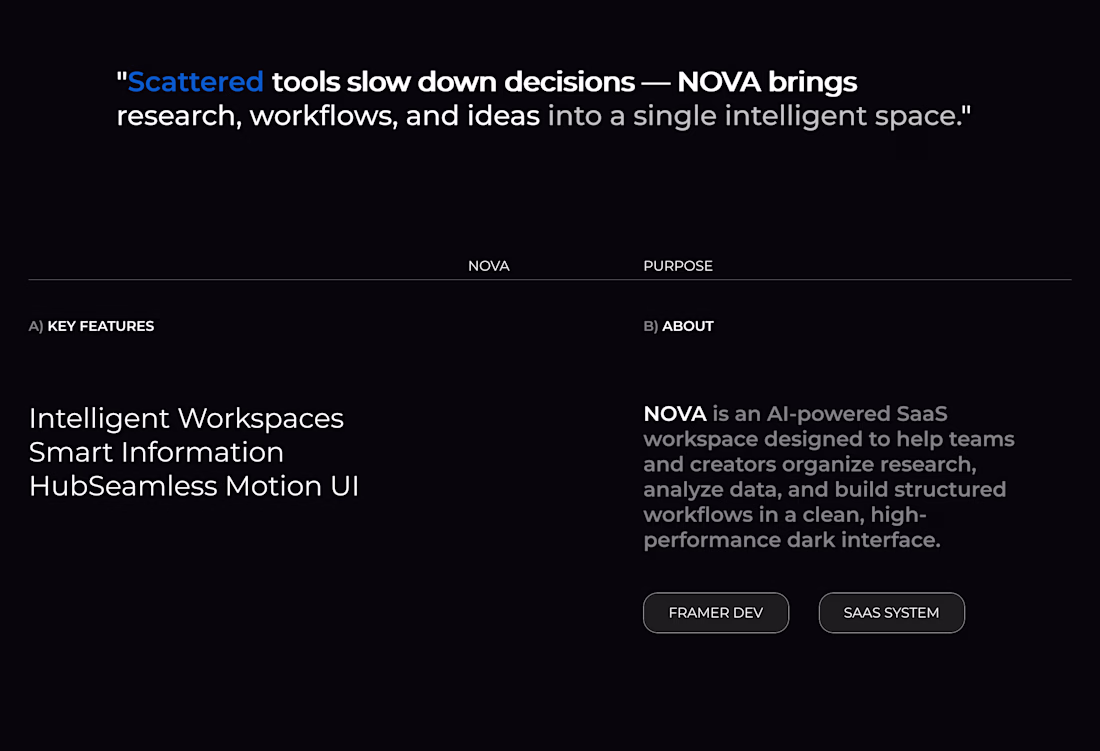 "Scattered tools slow down decisions — NOVA brings research, workflows, and ideas into a single intelligent space."

NOVA

PURPOSE

A) KEY FEATURES

Intelligent Workspaces
Smart Information
HubSeamless Motion UI

B) ABOUT

NOVA is an AI-powered SaaS workspace designed to help teams and creators organize research, analyze data, and build structured workflows in a clean, high-performance dark interface.

FRAMER DEV

SAAS SYSTEM