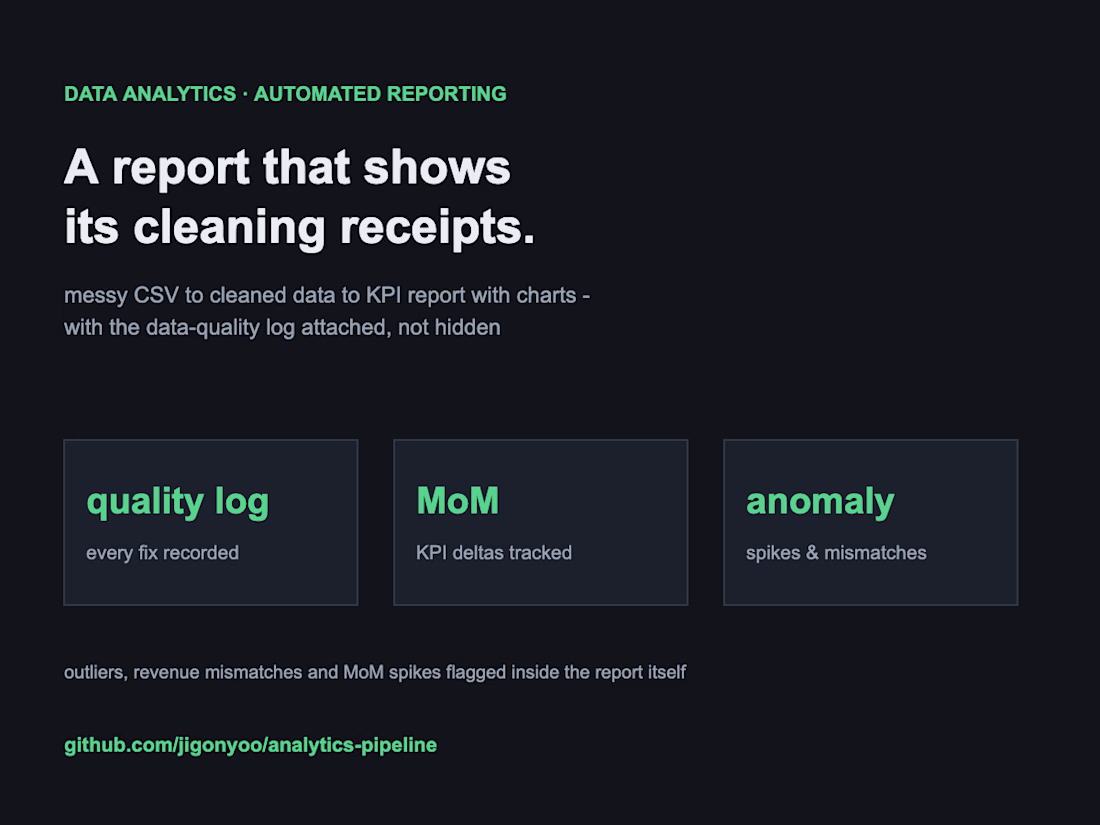 DATA ANALYTICS · AUTOMATED REPORTING

A report that shows
its cleaning receipts.

messy CSV to cleaned data to KPI report with charts - with the data-quality log attached, not hidden

quality log

every fix recorded

MoM

KPI deltas tracked

anomaly

spikes & mismatches

outliers, revenue mismatches and MoM spikes flagged inside the report itself

github.com/jigonyoo/analytics-pipeline