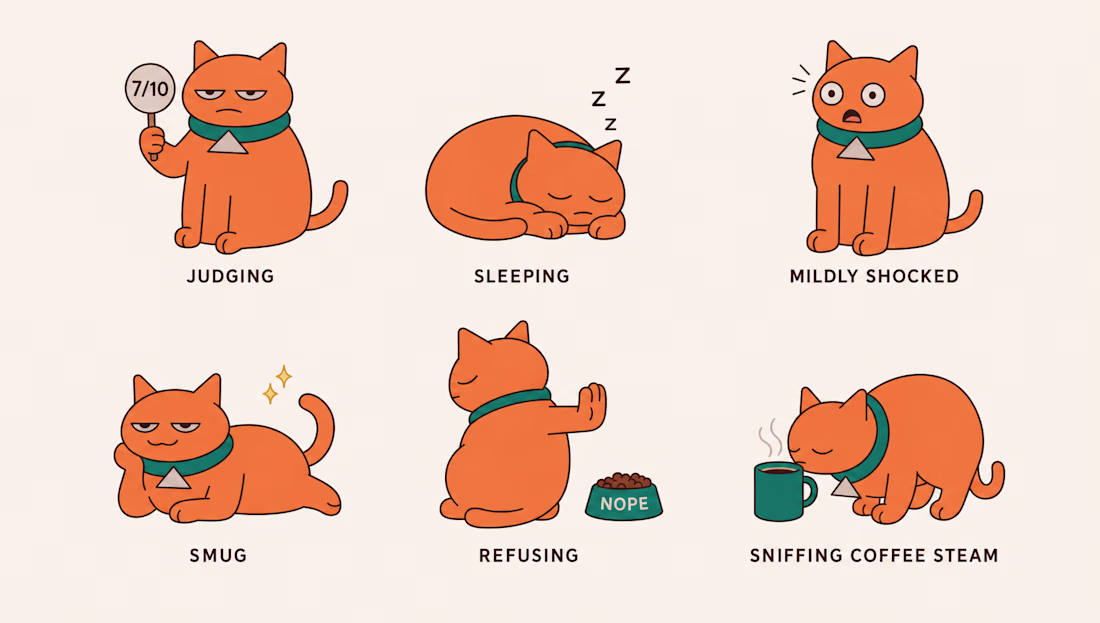 7/10

JUDGING

Z
Z
Z

SLEEPING

MILDLY SHOCKED

SMUG

NOPE

REFUSING

SNIFFING COFFEE STEAM