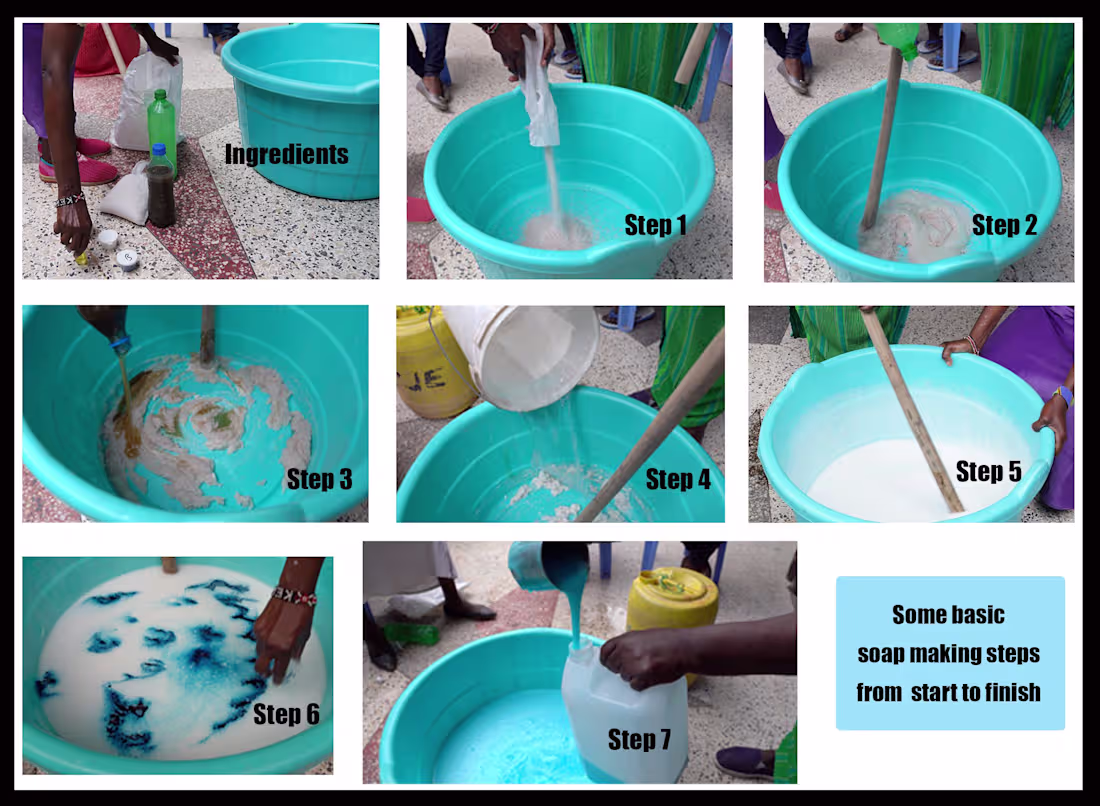 Ingredients

Step 1

Step 2

Step 3

Step 4

Step 5

Step 6

Step 7

Some basic soap making steps from start to finish