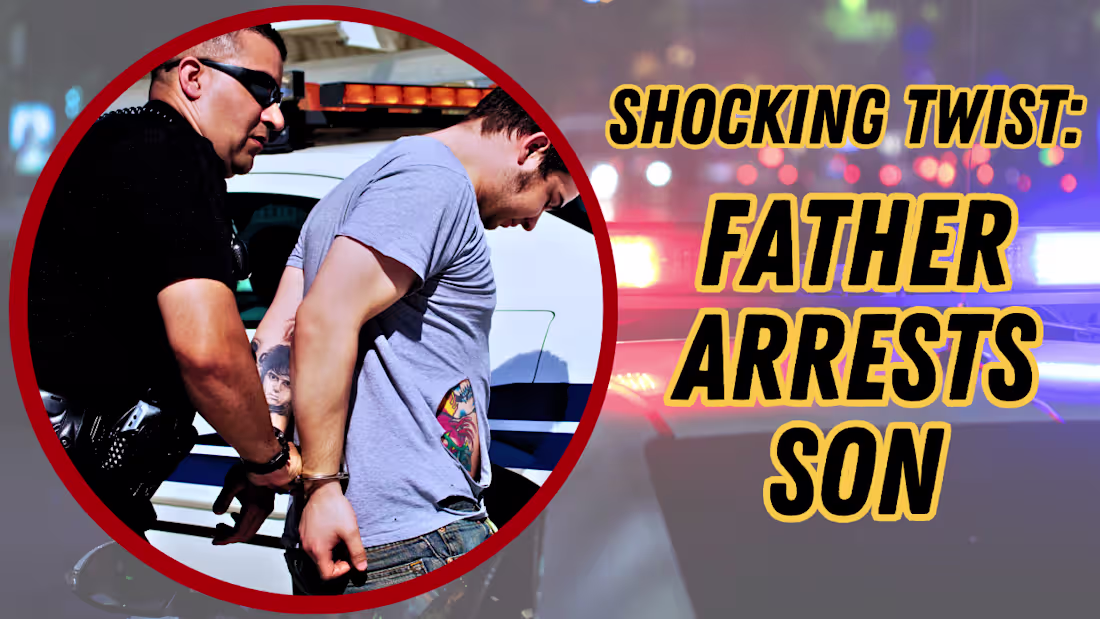 SHOCKING TWIST:

FATHER ARRESTS SON