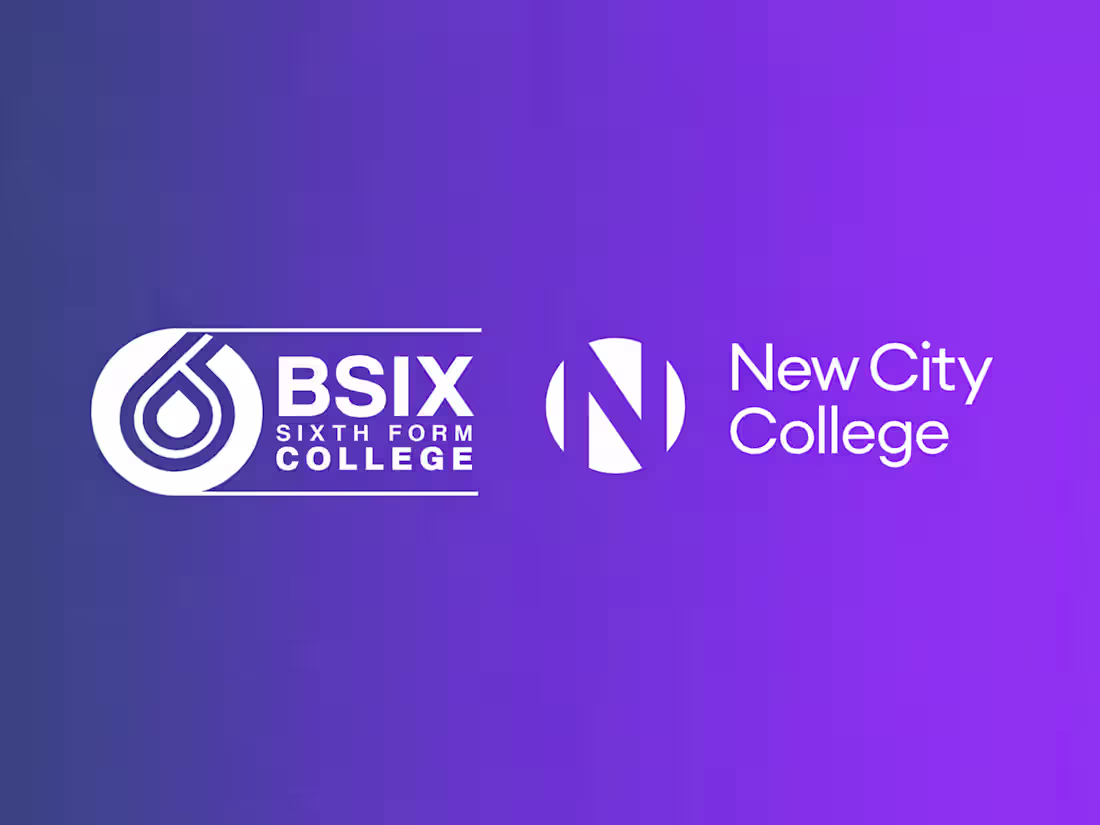 BSIX
SIXTH FORM
COLLEGE

N

New City
College