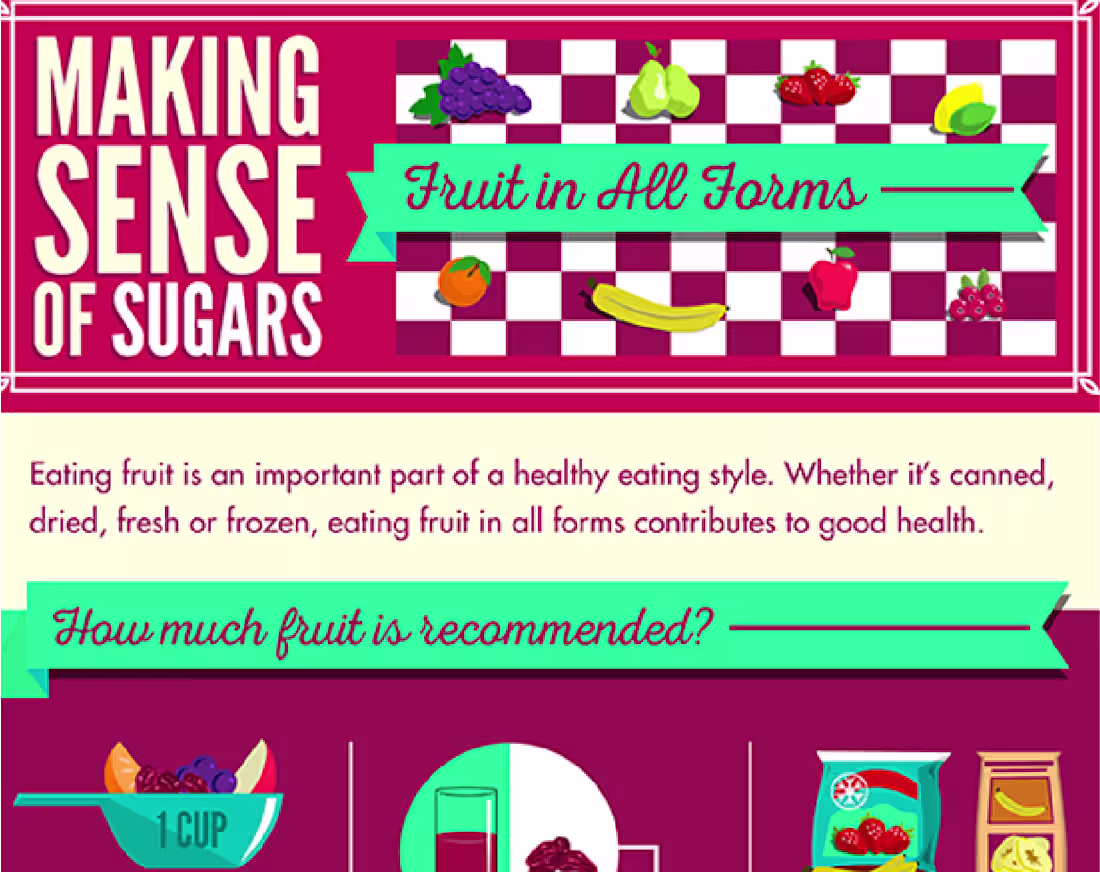 MAKING SENSE OF SUGARS

Fruit in All Forms

Eating fruit is an important part of a healthy eating style. Whether it's canned, dried, fresh or frozen, eating fruit in all forms contributes to good health.

How much fruit is recommended?

1 CUP