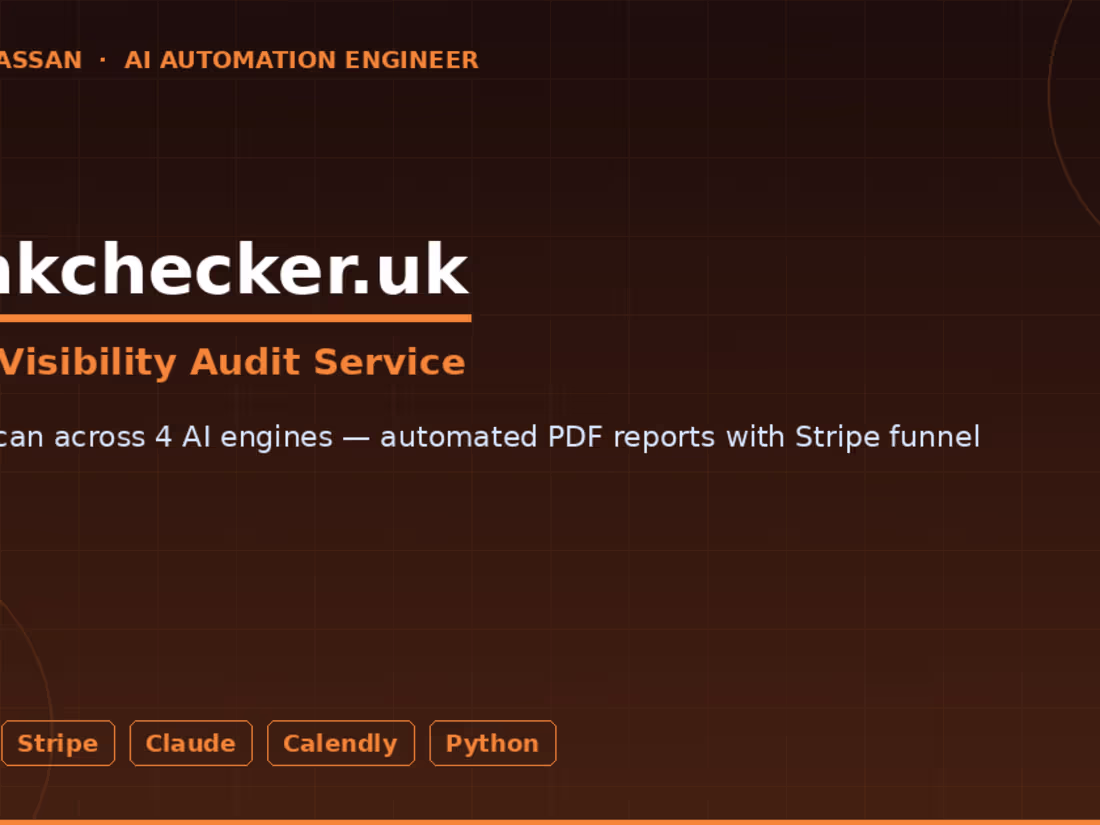 ASSAN · AI AUTOMATION ENGINEER

nkchecker.uk

Visibility Audit Service

can across 4 AI engines — automated PDF reports with Stripe funnel

Stripe Claude Calendly Python