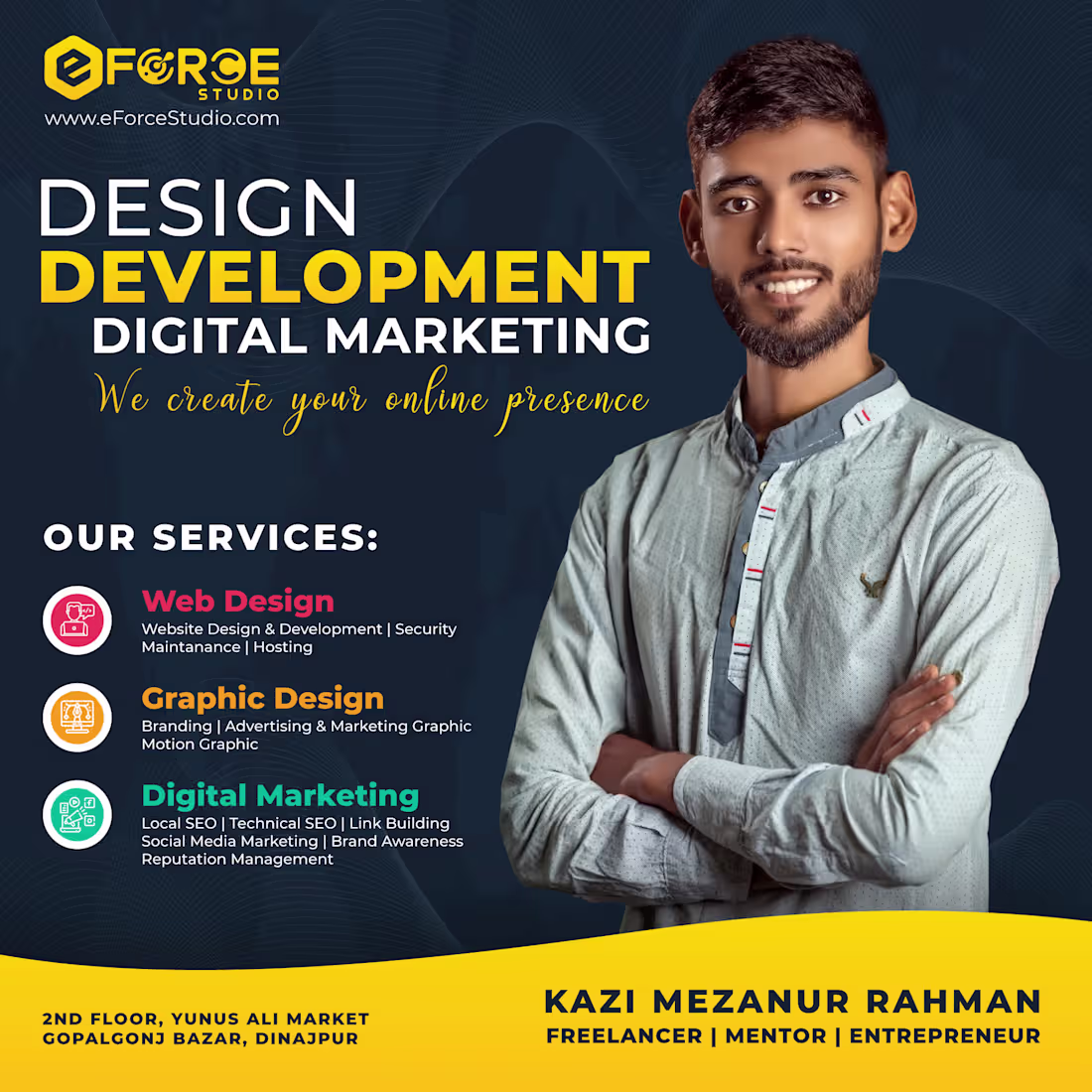 eFORCE STUDIO
www.eForceStudio.com

DESIGN
DEVELOPMENT
DIGITAL MARKETING
We create your online presence

OUR SERVICES:

Web Design
Website Design & Development | Security
Maintanance | Hosting

Graphic Design
Branding | Advertising & Marketing Graphic
Motion Graphic

Digital Marketing
Local SEO | Technical SEO | Link Building
Social Media Marketing | Brand Awareness
Reputation Management

2ND FLOOR, YUNUS ALI MARKET
GOPALGONJ BAZAR, DINAJPUR

KAZI MEZANUR RAHMAN
FREELANCER | MENTOR | ENTREPRENEUR