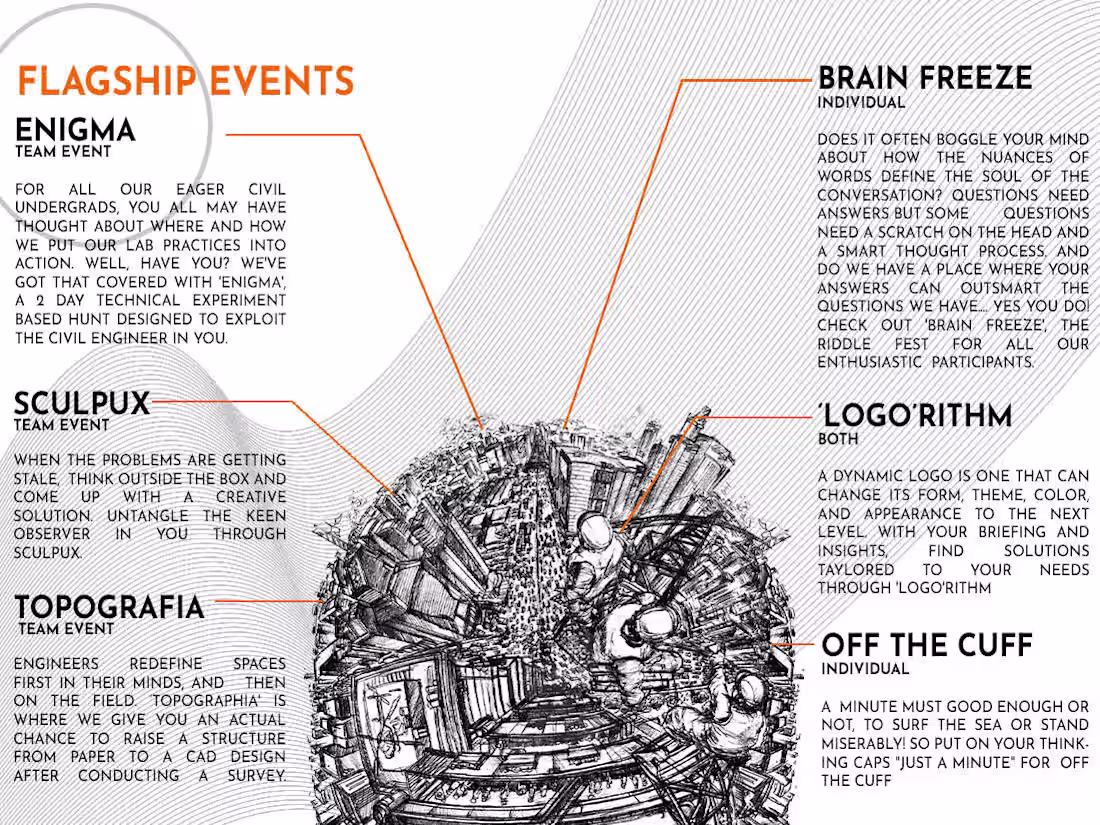 FLAGSHIP EVENTS

ENIGMA
TEAM EVENT

FOR ALL OUR EAGER CIVIL UNDERGRADS, YOU ALL MAY HAVE THOUGHT ABOUT WHERE AND HOW WE PUT OUR LAB PRACTICES INTO ACTION. WELL, HAVE YOU? WE'VE GOT THAT COVERED WITH 'ENIGMA', A 2 DAY TECHNICAL EXPERIMENT BASED HUNT DESIGNED TO EXPLOIT THE CIVIL ENGINEER IN YOU.

SCULPUX
TEAM EVENT

WHEN THE PROBLEMS ARE GETTING STALE, THINK OUTSIDE THE BOX AND COME UP WITH A CREATIVE SOLUTION. UNTANGLE THE KEEN OBSERVER IN YOU THROUGH SCULPUX.

TOPOGRAFIA
TEAM EVENT

ENGINEERS REDEFINE SPACES FIRST IN THEIR MINDS, AND THEN ON THE FIELD. TOPOGRAPHIA' IS WHERE WE GIVE YOU AN ACTUAL CHANCE TO RAISE A STRUCTURE FROM PAPER TO A CAD DESIGN AFTER CONDUCTING A SURVEY.

BRAIN FREEZE
INDIVIDUAL

DOES IT OFTEN BOGGLE YOUR MIND ABOUT HOW THE NUANCES OF WORDS DEFINE THE SOUL OF THE CONVERSATION? QUESTIONS NEED ANSWERS BUT SOME QUESTIONS NEED A SCRATCH ON THE HEAD AND A SMART THOUGHT PROCESS. AND DO WE HAVE A PLACE WHERE YOUR ANSWERS CAN OUTSMART THE QUESTIONS WE HAVE... YES YOU DO! CHECK OUT 'BRAIN FREEZE', THE RIDDLE FEST FOR ALL OUR ENTHUSIASTIC PARTICIPANTS.

'LOGO'RITHM
BOTH

A DYNAMIC LOGO IS ONE THAT CAN CHANGE ITS FORM, THEME, COLOR, AND APPEARANCE TO THE NEXT LEVEL. WITH YOUR BRIEFING AND INSIGHTS, FIND SOLUTIONS TAYLORED TO YOUR NEEDS THROUGH 'LOGO'RITHM

OFF THE CUFF
INDIVIDUAL

A MINUTE MUST GOOD ENOUGH OR NOT, TO SURF THE SEA OR STAND MISERABLY! SO PUT ON YOUR THINKING CAPS "JUST A MINUTE" FOR OFF THE CUFF