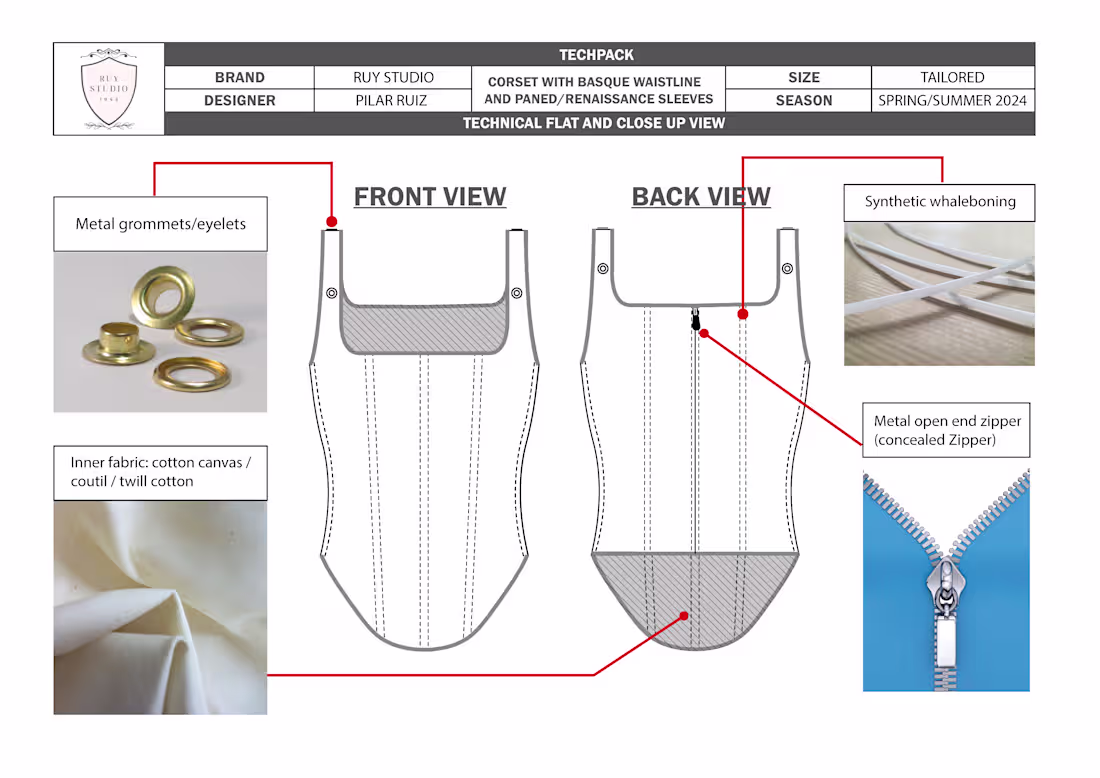 RUY STUDIO 1990

TECHPACK

| BRAND | RUY STUDIO | CORSET WITH BASQUE WAISTLINE AND PANED/RENAISSANCE SLEEVES | SIZE | TAILORED |
|---|---|---|---|---|
| DESIGNER | PILAR RUIZ | | SEASON | SPRING/SUMMER 2024 |

TECHNICAL FLAT AND CLOSE UP VIEW

Metal grommets/eyelets

FRONT VIEW

BACK VIEW

Synthetic whaleboning

Metal open end zipper (concealed Zipper)

Inner fabric: cotton canvas / coutil / twill cotton