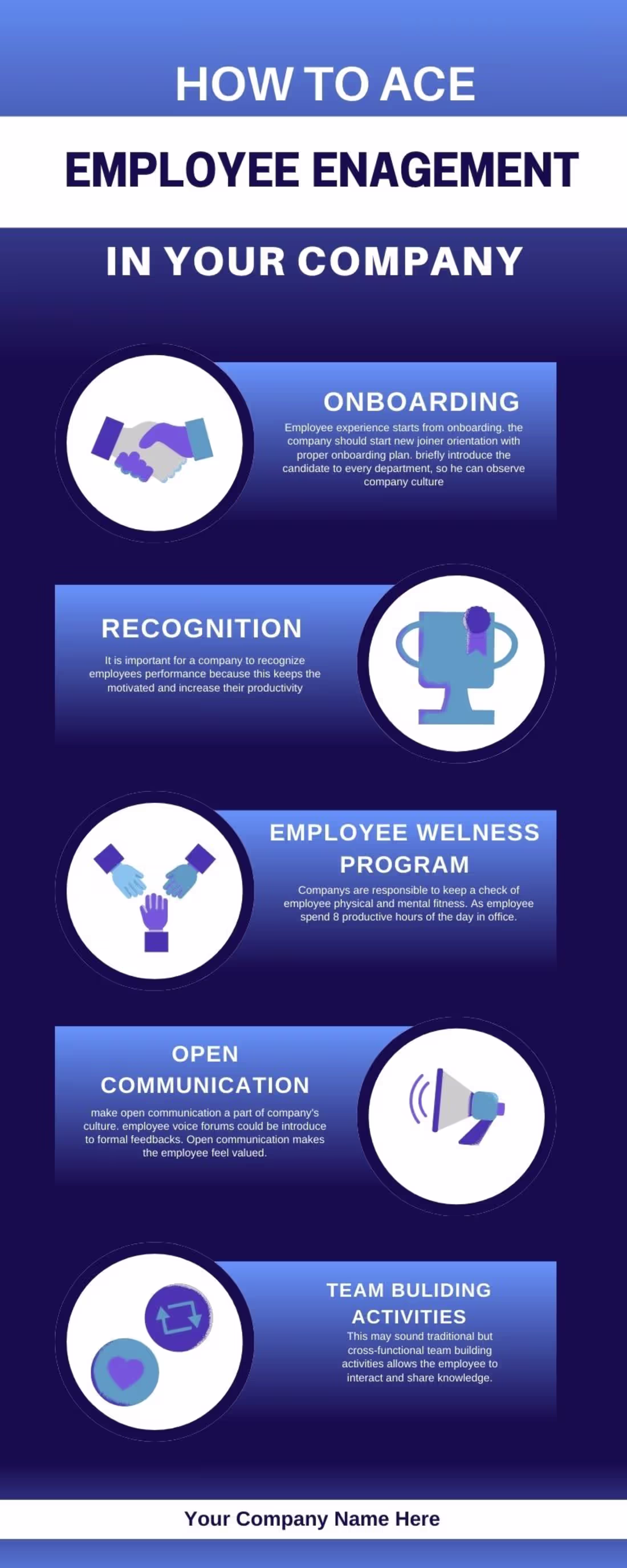 HOW TO ACE

EMPLOYEE ENAGEMENT

IN YOUR COMPANY

ONBOARDING

Employee experience starts from onboarding. the company should start new joiner orientation with proper onboarding plan. briefly introduce the candidate to every department, so he can observe company culture

RECOGNITION

It is important for a company to recognize employees performance because this keeps the motivated and increase their productivity

EMPLOYEE WELNESS PROGRAM

Companys are responsible to keep a check of employee physical and mental fitness. As employee spend 8 productive hours of the day in office.

OPEN COMMUNICATION

make open communication a part of company's culture. employee voice forums could be introduce to formal feedbacks. Open communication makes the employee feel valued.

TEAM BULIDING ACTIVITIES

This may sound traditional but cross-functional team building activities allows the employee to interact and share knowledge.

Your Company Name Here