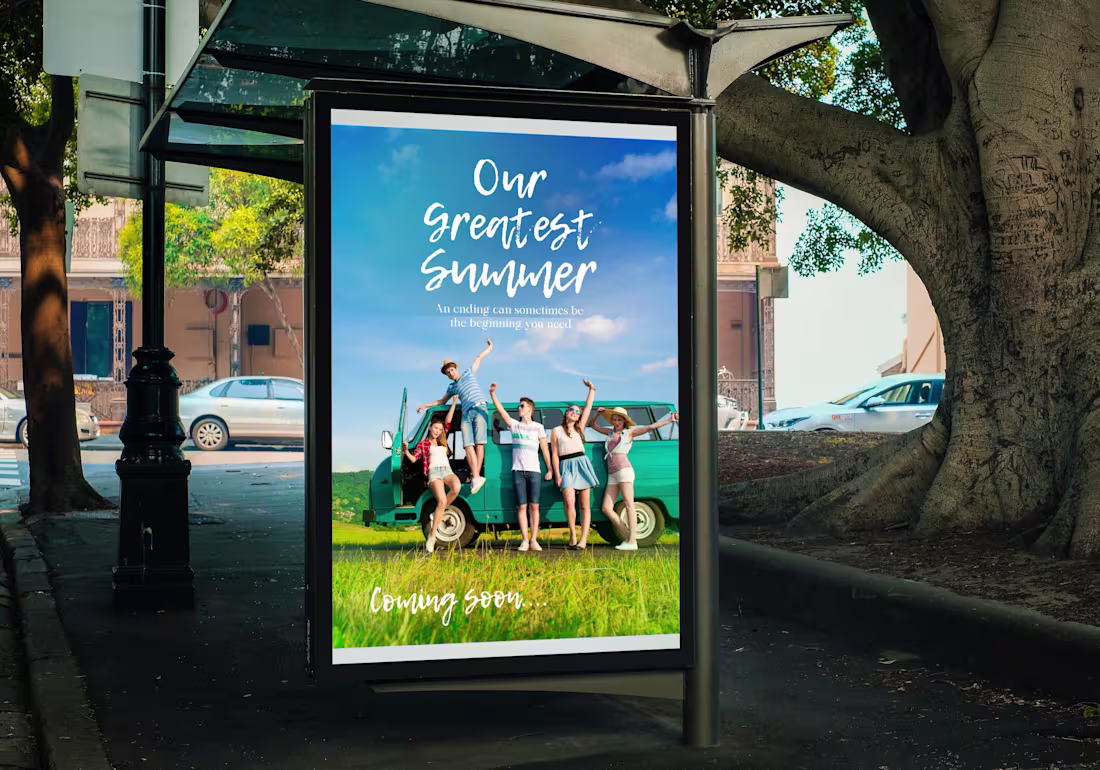 Our Greatest Summer

An ending can sometimes be the beginning you need

Coming Soon...