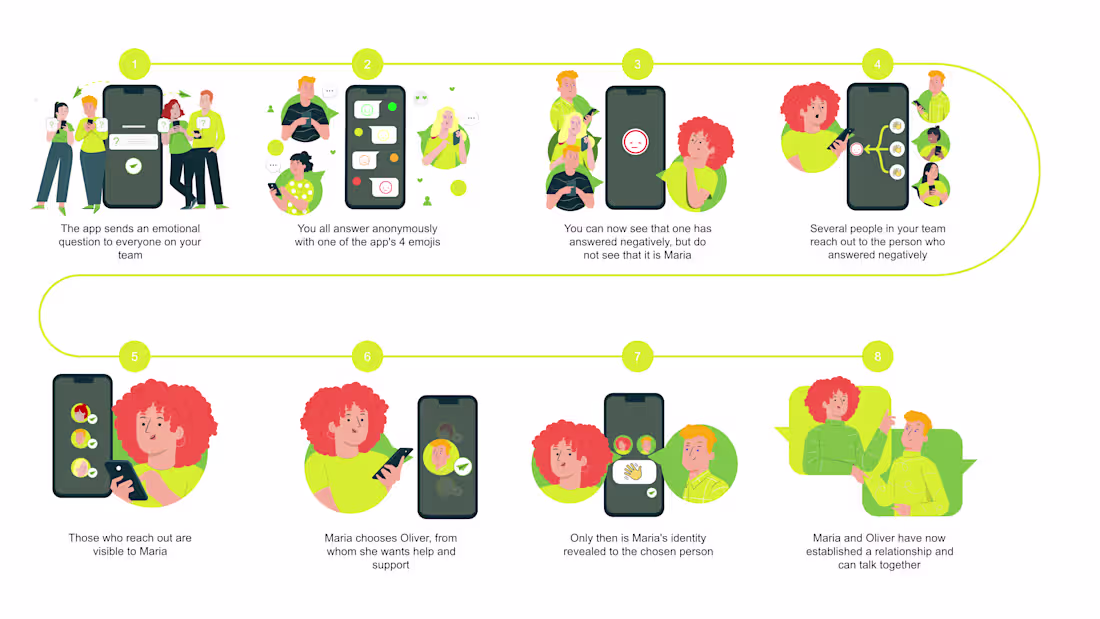 1

The app sends an emotional question to everyone on your team

2

You all answer anonymously with one of the app's 4 emojis

3

You can now see that one has answered negatively, but do not see that it is Maria

4

Several people in your team reach out to the person who answered negatively

5

Those who reach out are visible to Maria

6

Maria chooses Oliver, from whom she wants help and support

7

Only then is Maria's identity revealed to the chosen person

8

Maria and Oliver have now established a relationship and can talk together