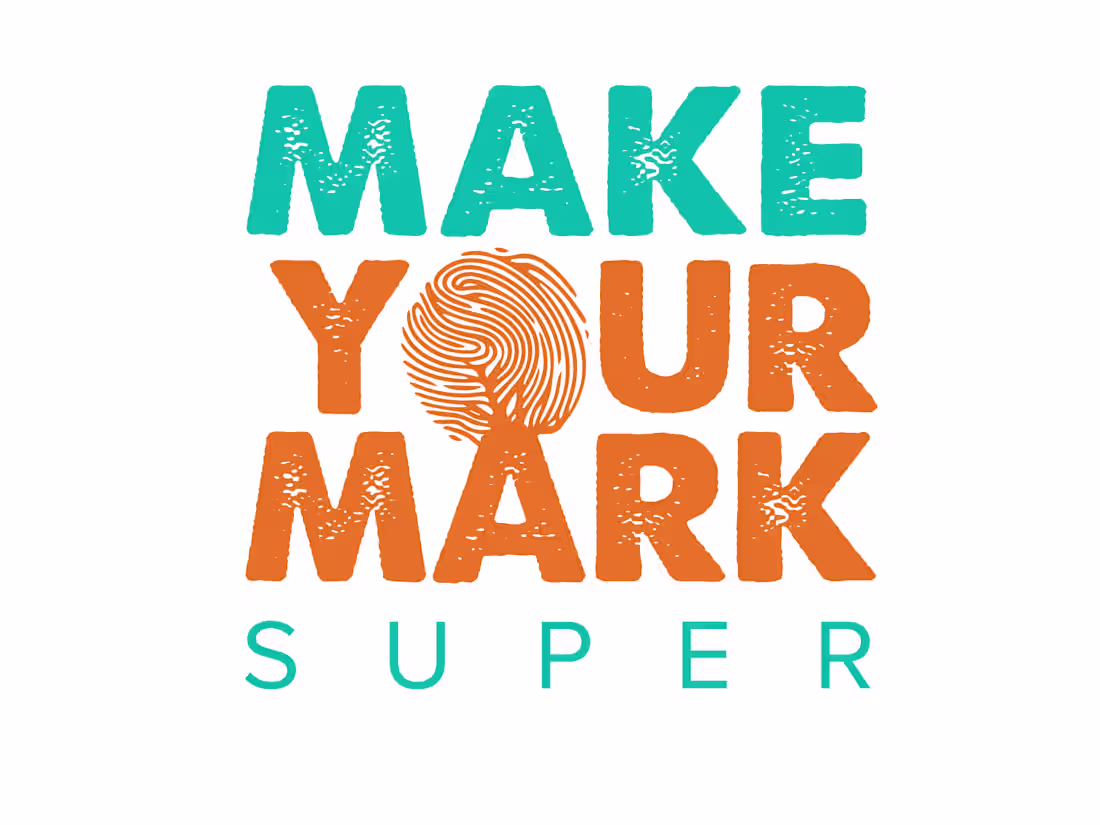 MAKE
YOUR
MARK
SUPER