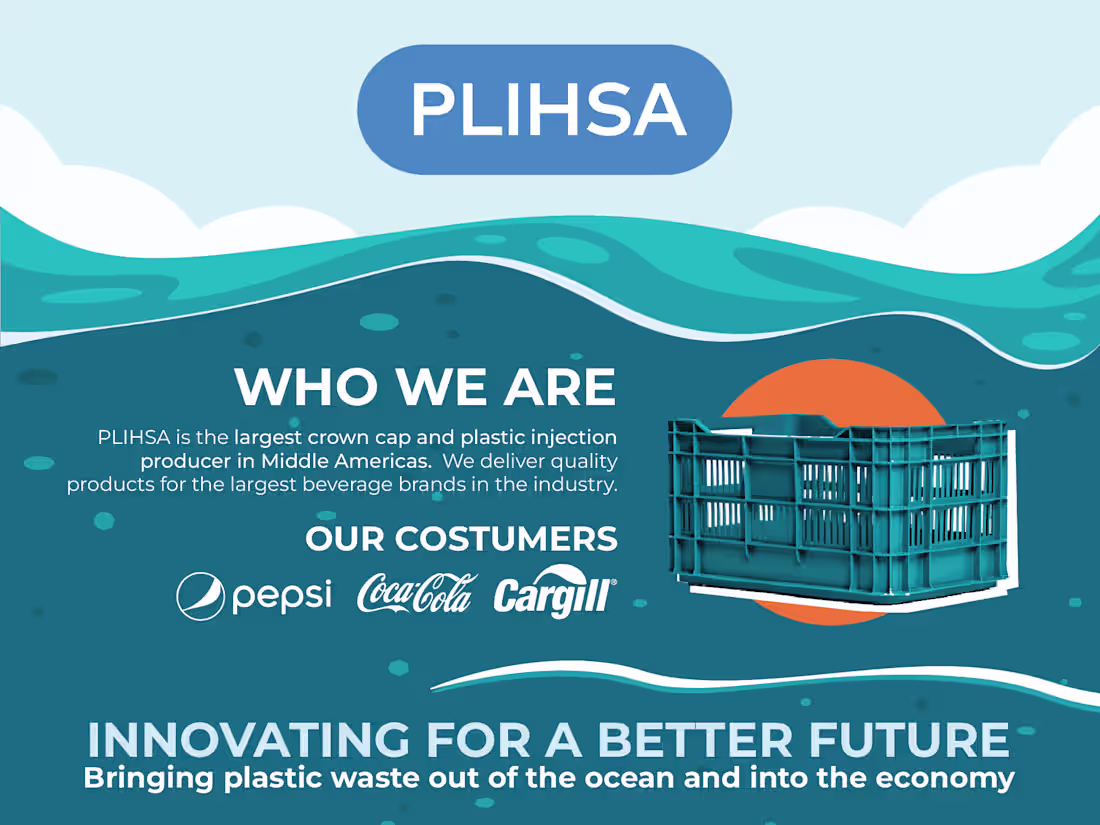 PLIHSA

WHO WE ARE

PLIHSA is the largest crown cap and plastic injection producer in Middle Americas. We deliver quality products for the largest beverage brands in the industry.

OUR COSTUMERS

pepsi Coca-Cola Cargill®

INNOVATING FOR A BETTER FUTURE
Bringing plastic waste out of the ocean and into the economy