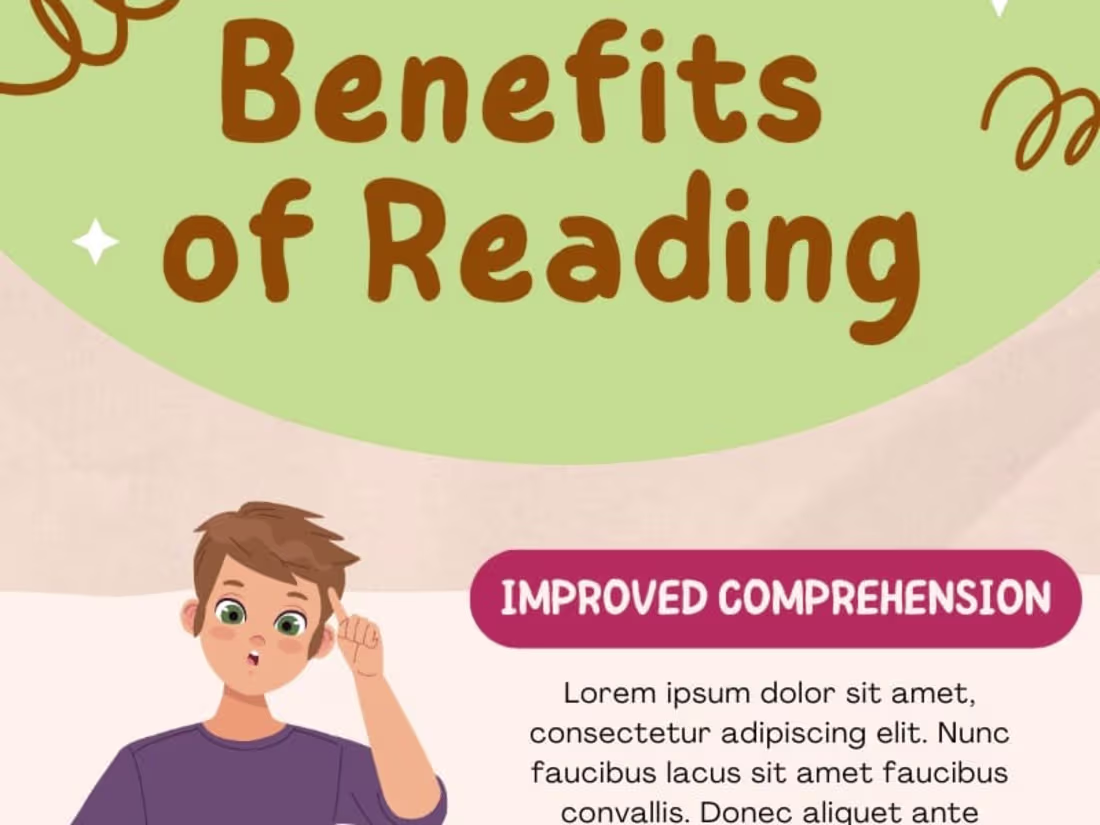 Benefits of Reading

IMPROVED COMPREHENSION

Lorem ipsum dolor sit amet, consectetur adipiscing elit. Nunc faucibus lacus sit amet faucibus convallis. Donec aliquet ante