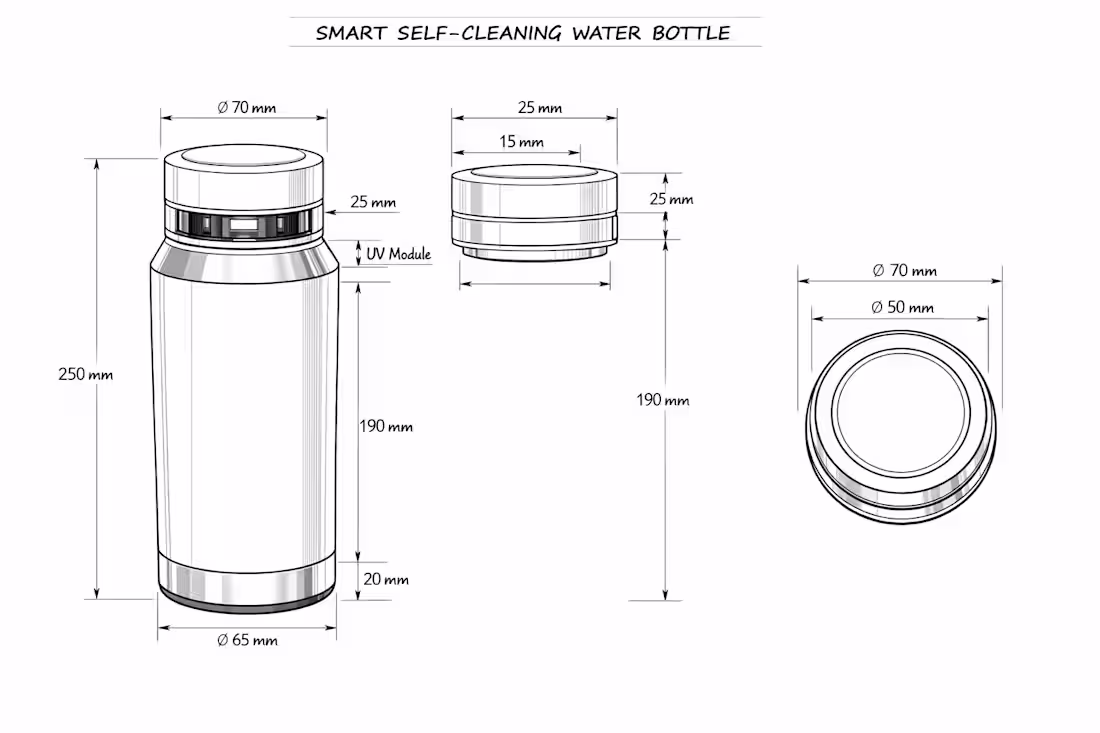 SMART SELF-CLEANING WATER BOTTLE

Ø 70 mm

25 mm

UV Module

250 mm

190 mm

20 mm

Ø 65 mm

25 mm

15 mm

25 mm

190 mm

Ø 70 mm

Ø 50 mm