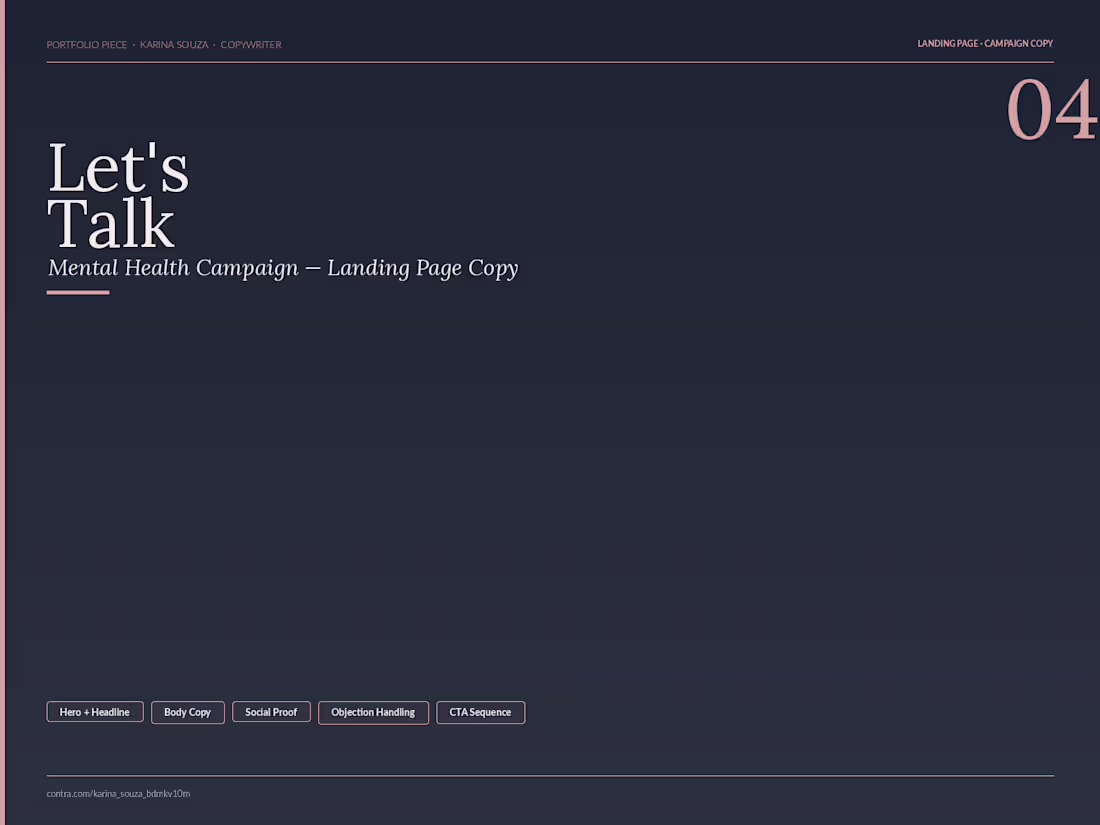 PORTFOLIO PIECE · KARINA SOUZA · COPYWRITER

LANDING PAGE · CAMPAIGN COPY

04

Let's
Talk

Mental Health Campaign — Landing Page Copy

Hero + Headline

Body Copy

Social Proof

Objection Handling

CTA Sequence

contra.com/karina_souza_bdmkv10m