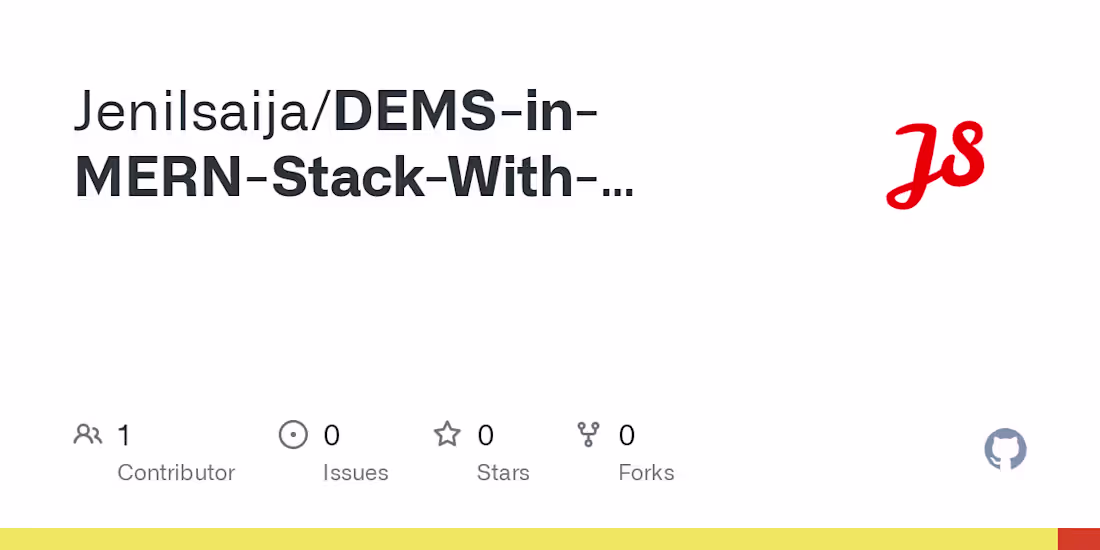 Jenilsaija/DEMS-in-MERN-Stack-With-...

JS

1
Contributor

0
Issues

0
Stars

0
Forks