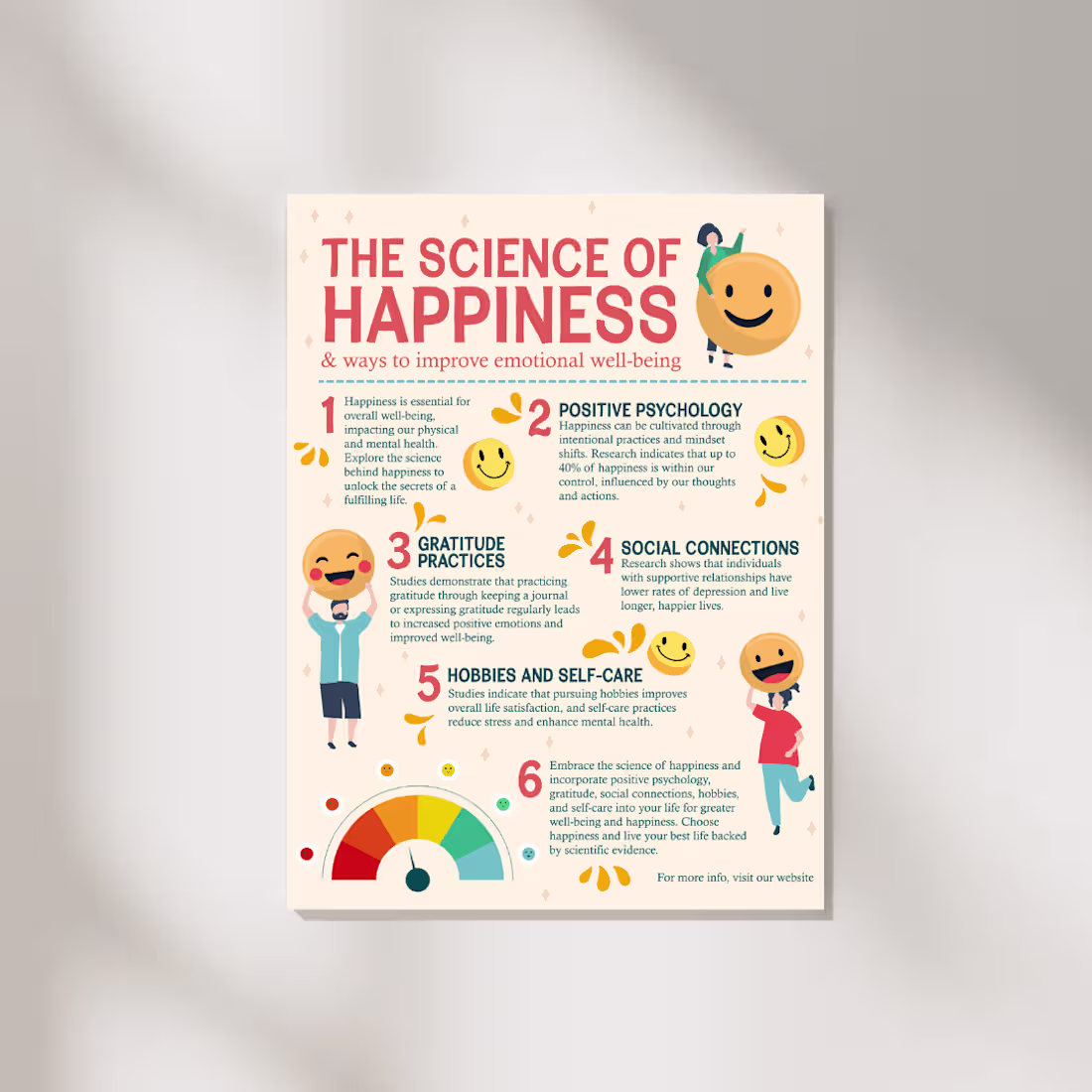 THE SCIENCE OF
HAPPINESS
& ways to improve emotional well-being

1
Happiness is essential for overall well-being, impacting our physical and mental health. Explore the science behind happiness to unlock the secrets of a fulfilling life.

2 POSITIVE PSYCHOLOGY
Happiness can be cultivated through intentional practices and mindset shifts. Research indicates that up to 40% of happiness is within our control, influenced by our thoughts and actions.

3 GRATITUDE PRACTICES
Studies demonstrate that practicing gratitude through keeping a journal or expressing gratitude regularly leads to increased positive emotions and improved well-being.

4 SOCIAL CONNECTIONS
Research shows that individuals with supportive relationships have lower rates of depression and live longer, happier lives.

5 HOBBIES AND SELF-CARE
Studies indicate that pursuing hobbies improves overall life satisfaction, and self-care practices reduce stress and enhance mental health.

6
Embrace the science of happiness and incorporate positive psychology, gratitude, social connections, hobbies, and self-care into your life for greater well-being and happiness. Choose happiness and live your best life backed by scientific evidence.

For more info, visit our website