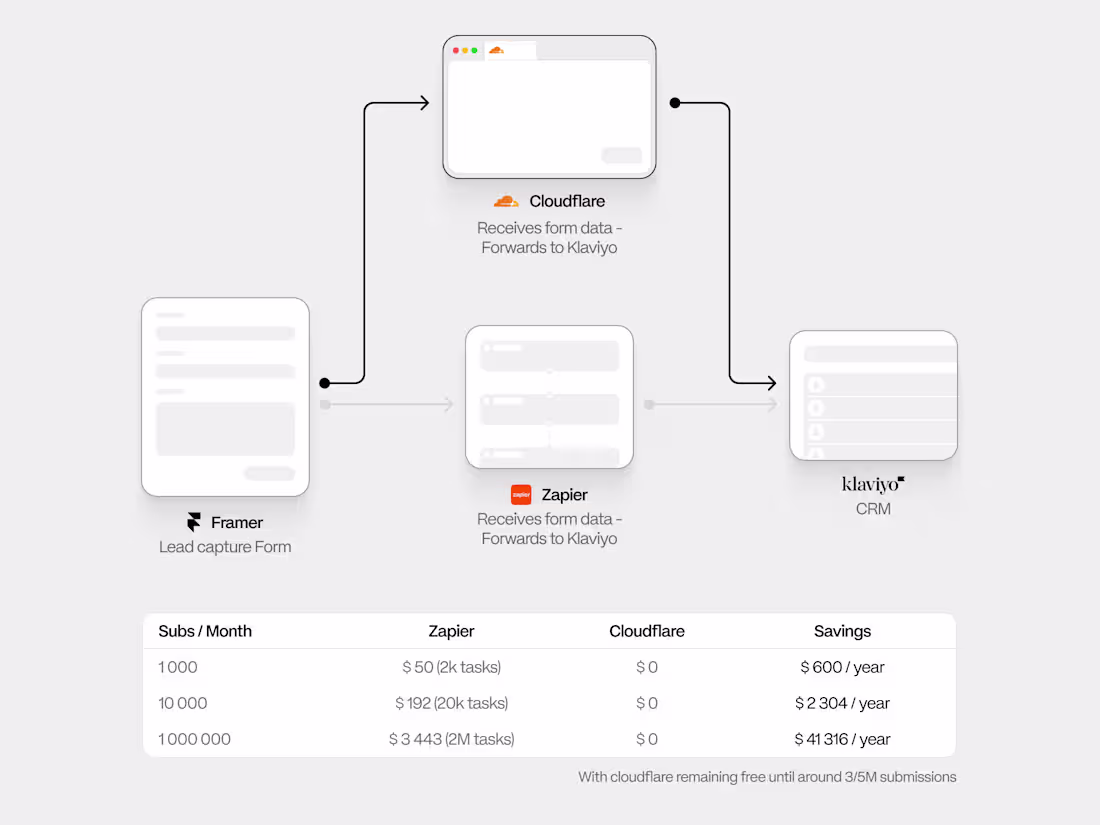 Cloudflare
Receives form data - Forwards to Klaviyo

Framer
Lead capture Form

zapier
Zapier
Receives form data - Forwards to Klaviyo

klaviyo
CRM

| Subs / Month | Zapier | Cloudflare | Savings |
|---|---|---|---|
| 1 000 | $ 50 (2k tasks) | $ 0 | $ 600 / year |
| 10 000 | $ 192 (20k tasks) | $ 0 | $ 2 304 / year |
| 1 000 000 | $ 3 443 (2M tasks) | $ 0 | $ 41 316 / year |

With cloudflare remaining free until around 3/5M submissions