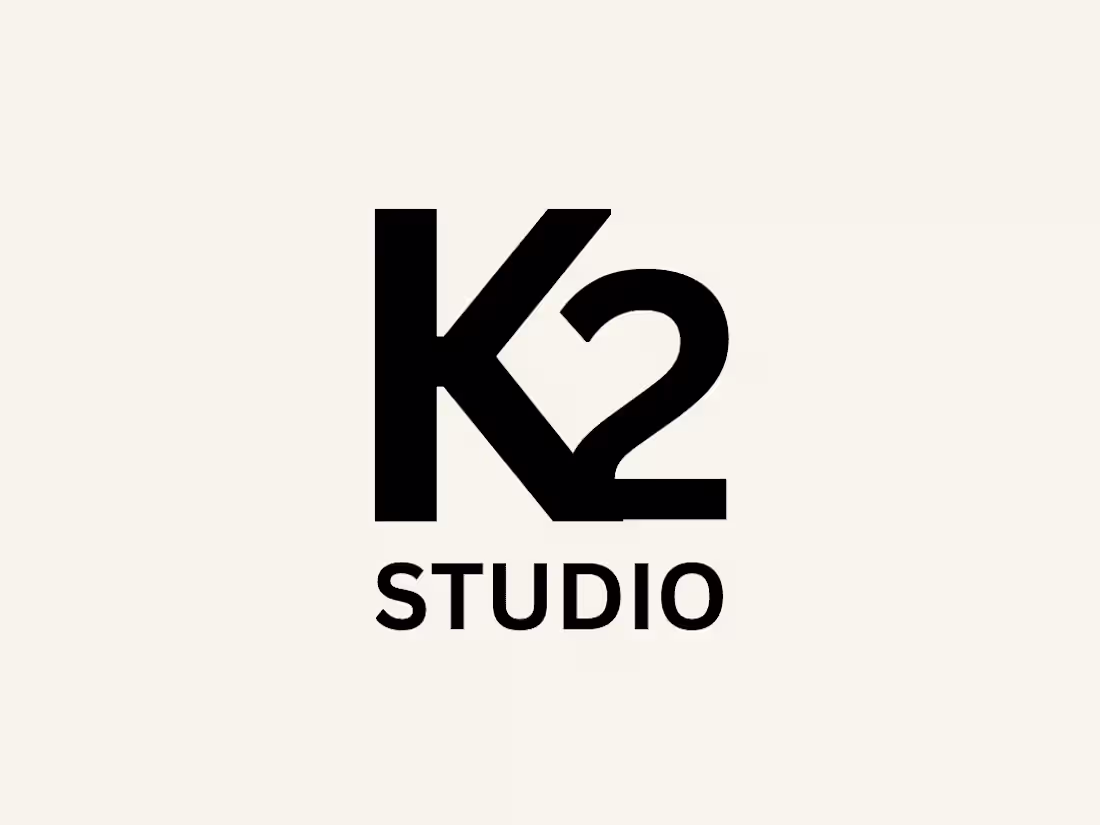 K2
STUDIO