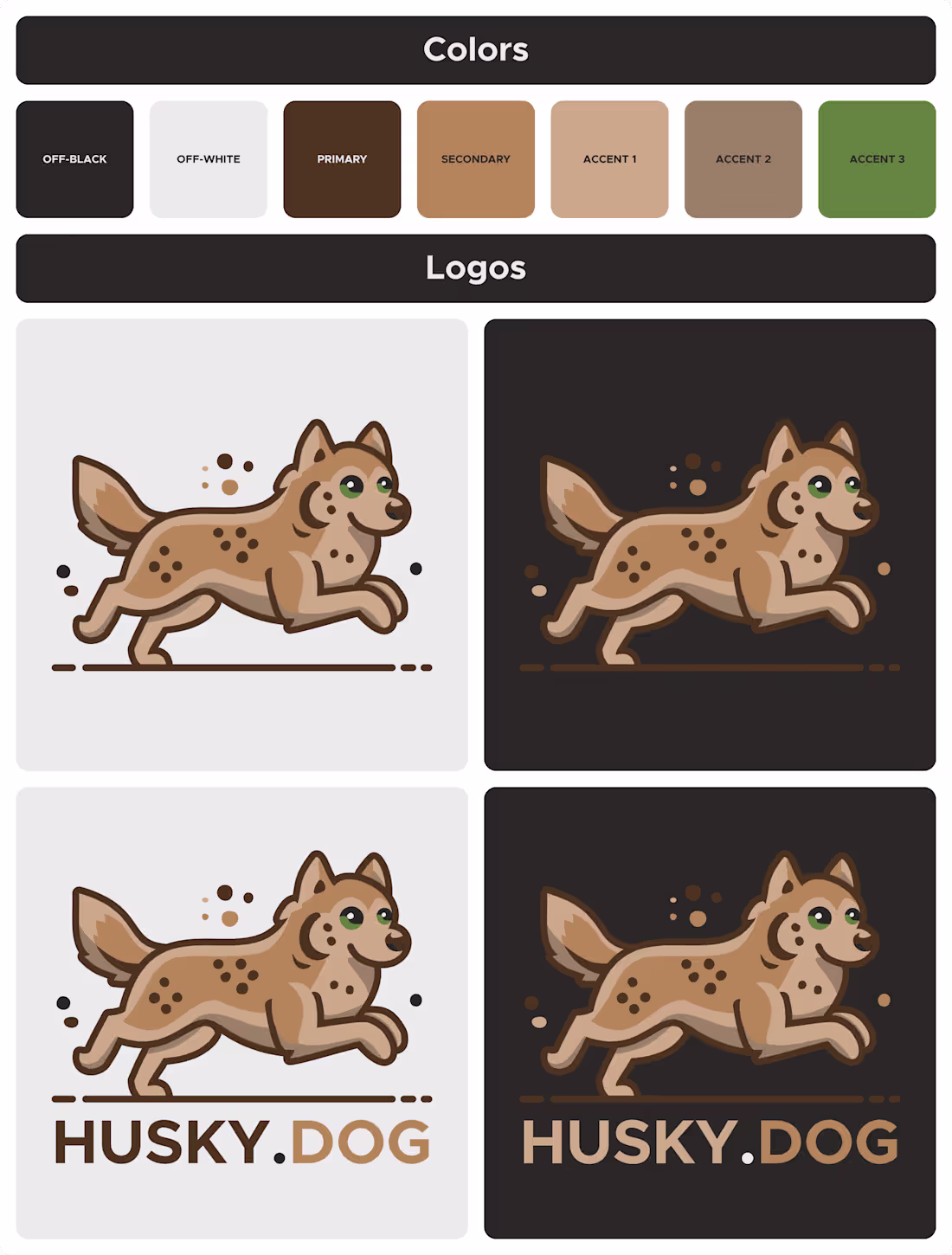 Colors

OFF-BLACK

OFF-WHITE

PRIMARY

SECONDARY

ACCENT 1

ACCENT 2

ACCENT 3

Logos

HUSKY.DOG

HUSKY.DOG