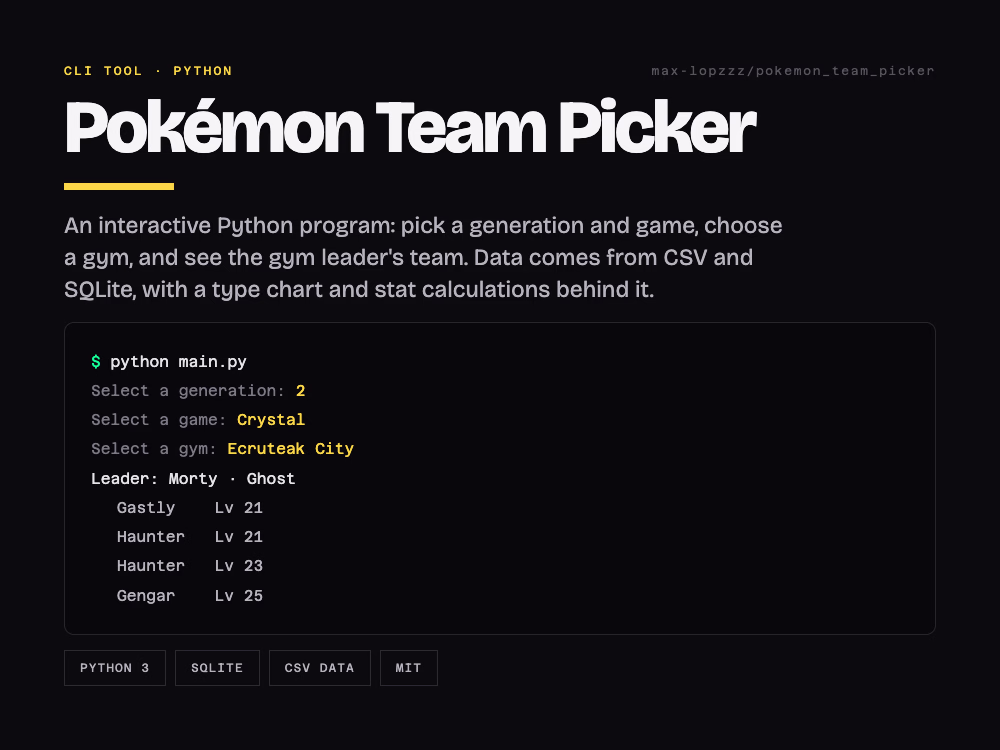 CLI TOOL · PYTHON

max-lopzzz/pokemon_team_picker

Pokémon Team Picker

An interactive Python program: pick a generation and game, choose a gym, and see the gym leader's team. Data comes from CSV and SQLite, with a type chart and stat calculations behind it.

$ python main.py
Select a generation: 2
Select a game: Crystal
Select a gym: Ecruteak City
Leader: Morty · Ghost
Gastly Lv 21
Haunter Lv 21
Haunter Lv 23
Gengar Lv 25

PYTHON 3

SQLITE

CSV DATA

MIT