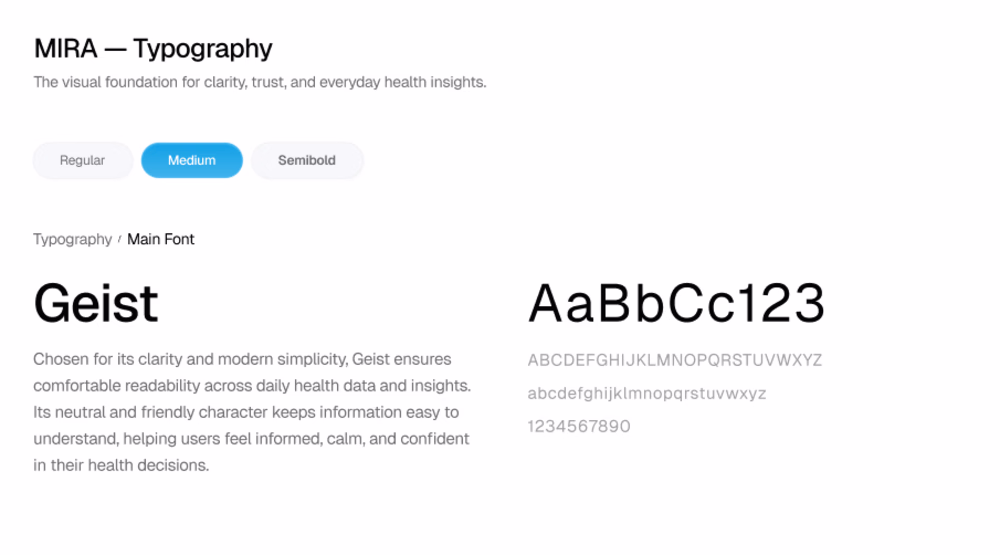 MIRA — Typography

The visual foundation for clarity, trust, and everyday health insights.

Regular Medium Semibold

Typography / Main Font

Geist

Chosen for its clarity and modern simplicity, Geist ensures comfortable readability across daily health data and insights. Its neutral and friendly character keeps information easy to understand, helping users feel informed, calm, and confident in their health decisions.

AaBbCc123

ABCDEFGHIJKLMNOPQRSTUVWXYZ

abcdefghijklmnopqrstuvwxyz

1234567890