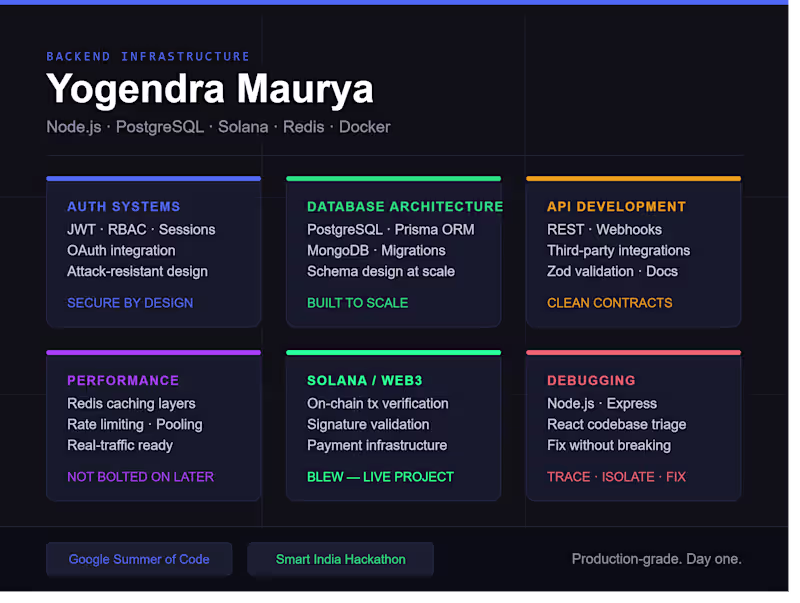 BACKEND INFRASTRUCTURE

Yogendra Maurya

Node.js · PostgreSQL · Solana · Redis · Docker

AUTH SYSTEMS
JWT · RBAC · Sessions
OAuth integration
Attack-resistant design

SECURE BY DESIGN

DATABASE ARCHITECTURE
PostgreSQL · Prisma ORM
MongoDB · Migrations
Schema design at scale

BUILT TO SCALE

API DEVELOPMENT
REST · Webhooks
Third-party integrations
Zod validation · Docs

CLEAN CONTRACTS

PERFORMANCE
Redis caching layers
Rate limiting · Pooling
Real-traffic ready

NOT BOLTED ON LATER

SOLANA / WEB3
On-chain tx verification
Signature validation
Payment infrastructure

BLEW — LIVE PROJECT

DEBUGGING
Node.js · Express
React codebase triage
Fix without breaking

TRACE · ISOLATE · FIX

Google Summer of Code

Smart India Hackathon

Production-grade. Day one.