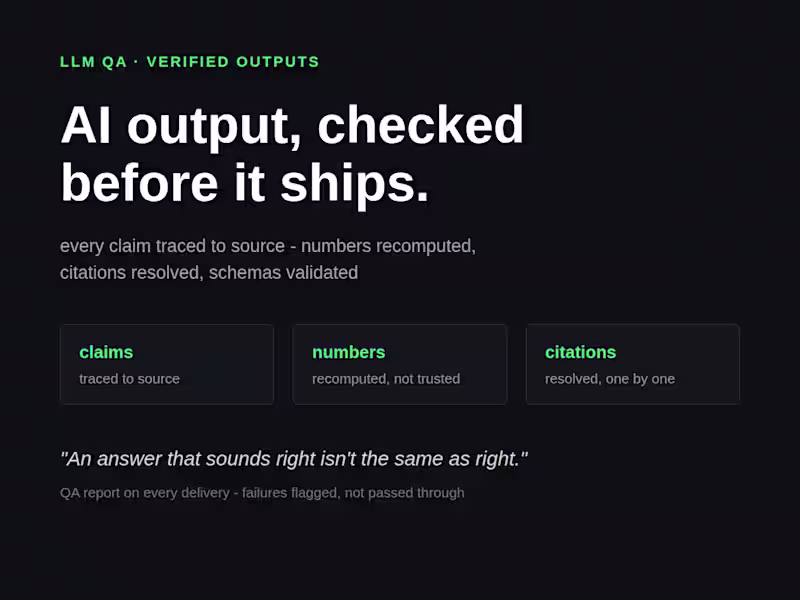 LLM QA · VERIFIED OUTPUTS

AI output, checked before it ships.

every claim traced to source - numbers recomputed, citations resolved, schemas validated

claims
traced to source

numbers
recomputed, not trusted

citations
resolved, one by one

"An answer that sounds right isn't the same as right."

QA report on every delivery - failures flagged, not passed through