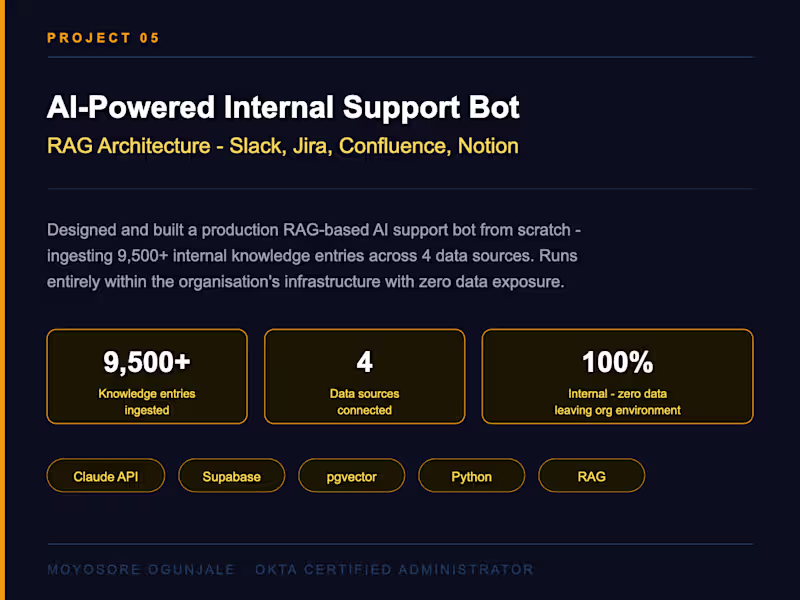 PROJECT 05

AI-Powered Internal Support Bot

RAG Architecture - Slack, Jira, Confluence, Notion

Designed and built a production RAG-based AI support bot from scratch - ingesting 9,500+ internal knowledge entries across 4 data sources. Runs entirely within the organisation's infrastructure with zero data exposure.

9,500+
Knowledge entries ingested

4
Data sources connected

100%
Internal - zero data leaving org environment

Claude API

Supabase

pgvector

Python

RAG

MOYOSORE OGUNJALE OKTA CERTIFIED ADMINISTRATOR