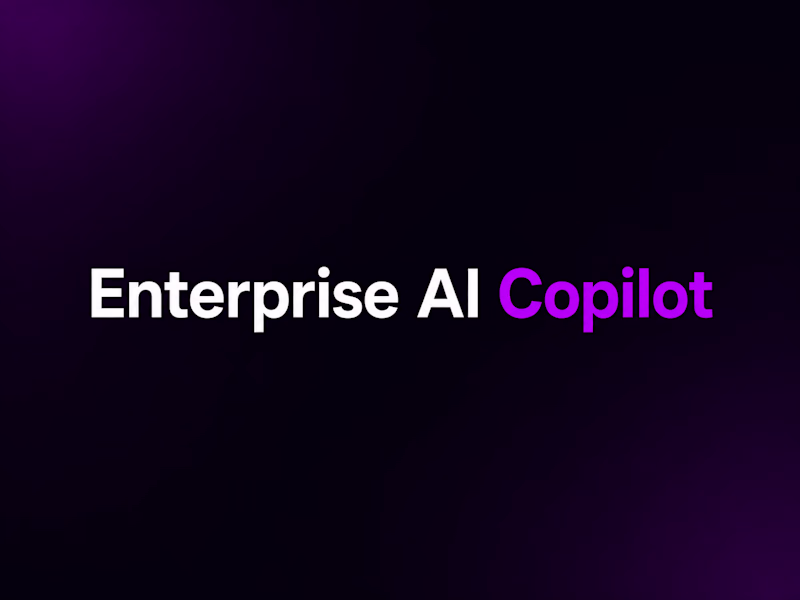 Enterprise AI Copilot