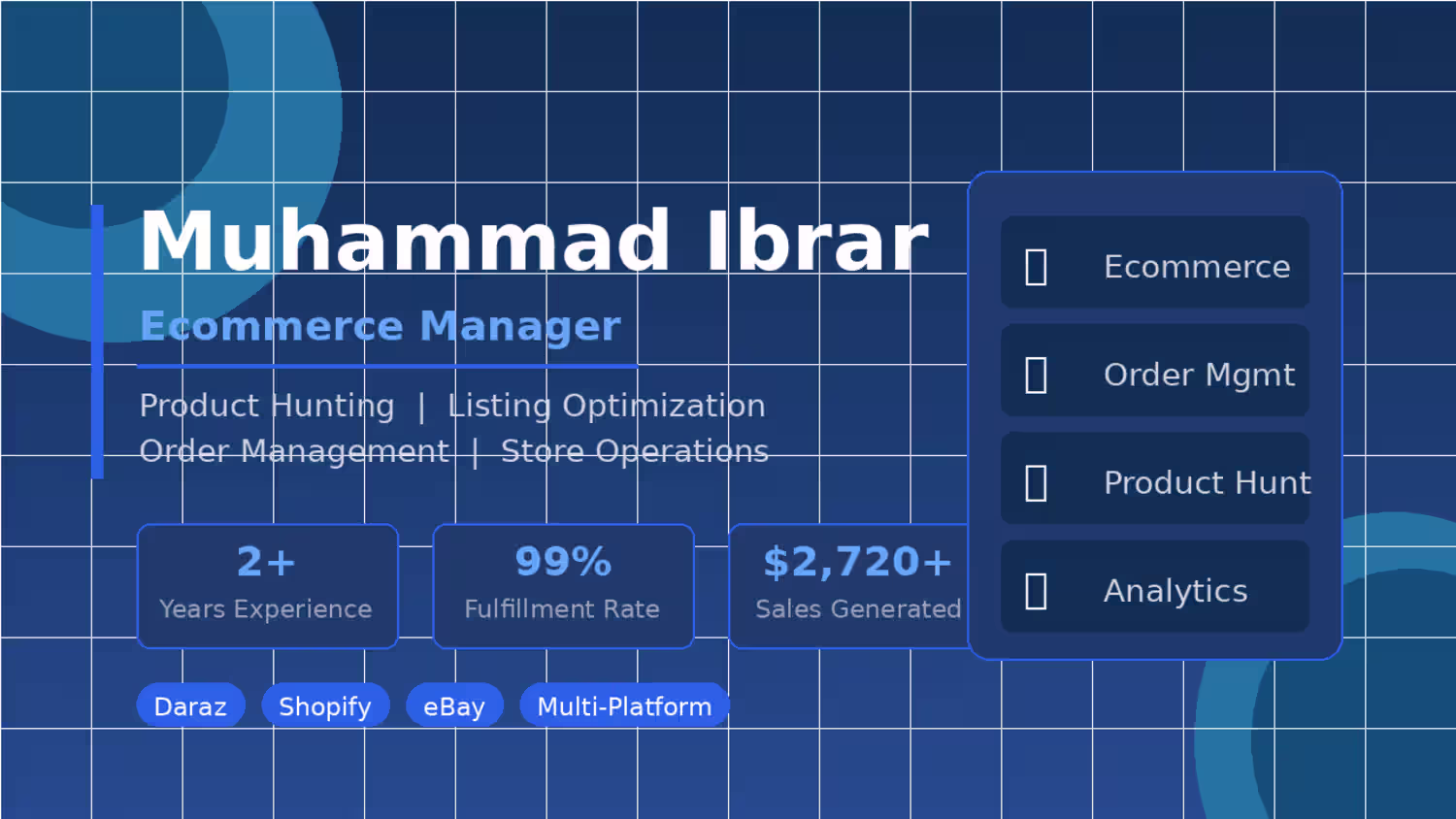 Muhammad Ibrar

Ecommerce Manager

Product Hunting | Listing Optimization
Order Management | Store Operations

2+
Years Experience

99%
Fulfillment Rate

$2,720+
Sales Generated

Daraz Shopify eBay Multi-Platform

Ecommerce

Order Mgmt

Product Hunt

Analytics