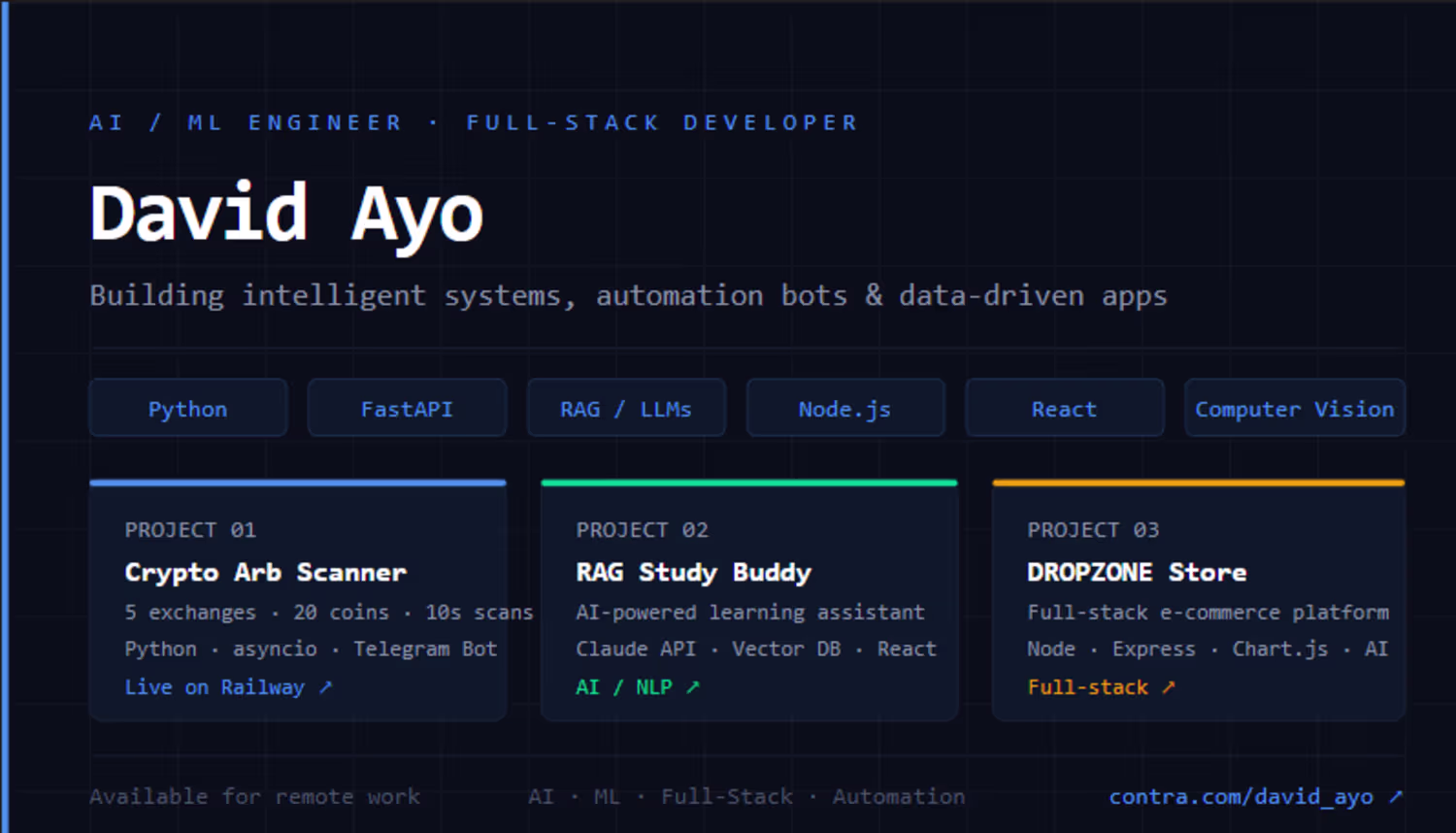 AI / ML ENGINEER · FULL-STACK DEVELOPER

David Ayo

Building intelligent systems, automation bots & data-driven apps

Python

FastAPI

RAG / LLMs

Node.js

React

Computer Vision

PROJECT 01

Crypto Arb Scanner

5 exchanges · 20 coins · 10s scans

Python · asyncio · Telegram Bot

Live on Railway ↗

PROJECT 02

RAG Study Buddy

AI-powered learning assistant

Claude API · Vector DB · React

AI / NLP ↗

PROJECT 03

DROPZONE Store

Full-stack e-commerce platform

Node · Express · Chart.js · AI

Full-stack ↗

Available for remote work

AI · ML · Full-Stack · Automation

contra.com/david_ayo ↗