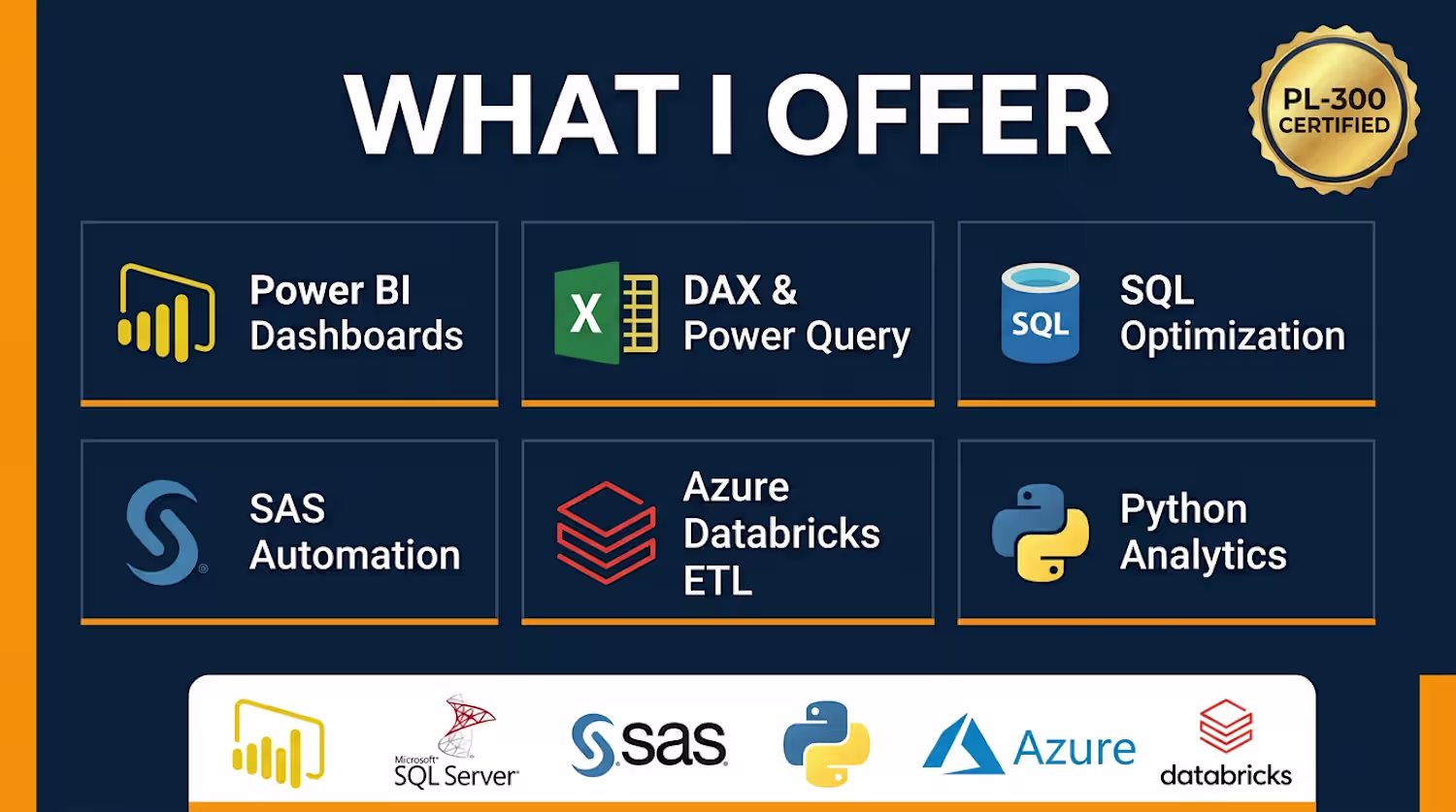 WHAT I OFFER

PL-300 CERTIFIED

Power BI Dashboards

X

DAX & Power Query

SQL

SQL Optimization

SAS Automation

Azure Databricks ETL

Python Analytics

Microsoft SQL Server

sas

Azure

databricks