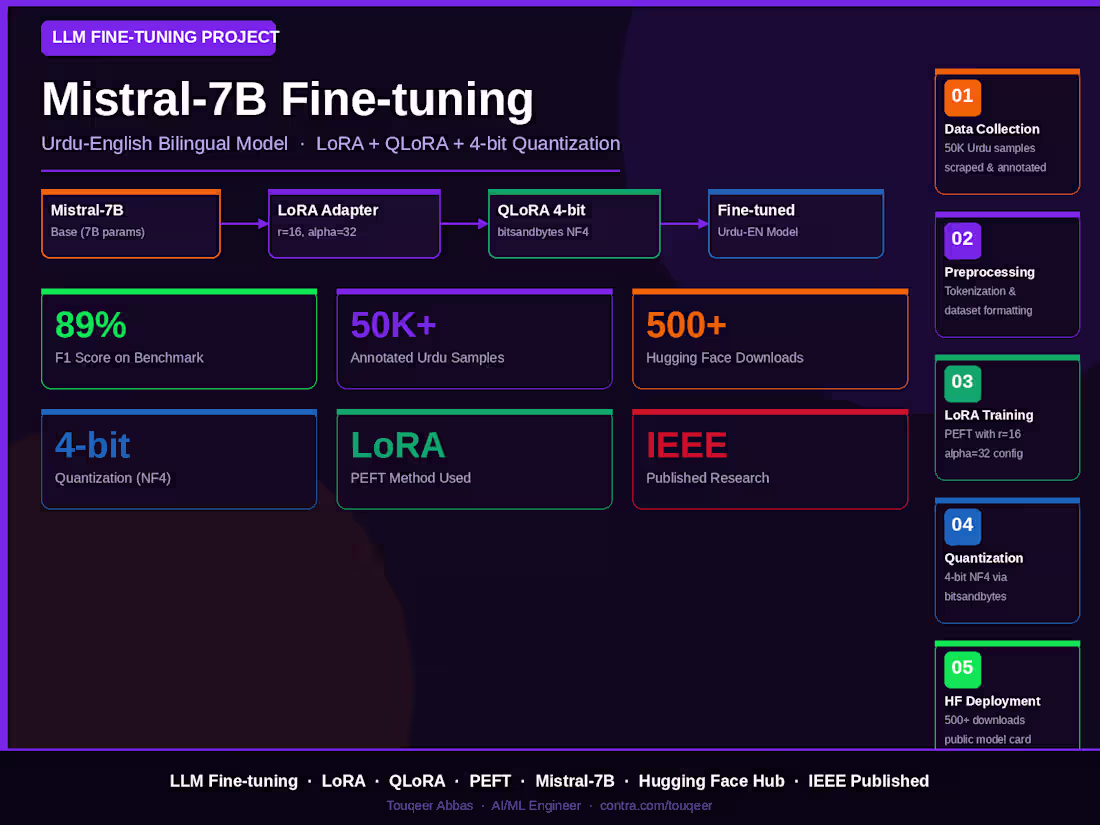 LLM FINE-TUNING PROJECT

Mistral-7B Fine-tuning

Urdu-English Bilingual Model · LoRA + QLoRA + 4-bit Quantization

Mistral-7B
Base (7B params)

LoRA Adapter
r=16, alpha=32

QLoRA 4-bit
bitsandbytes NF4

Fine-tuned
Urdu-EN Model

89%
F1 Score on Benchmark

50K+
Annotated Urdu Samples

500+
Hugging Face Downloads

4-bit
Quantization (NF4)

LoRA
PEFT Method Used

IEEE
Published Research

01
Data Collection
50K Urdu samples scraped & annotated

02
Preprocessing
Tokenization & dataset formatting

03
LoRA Training
PEFT with r=16 alpha=32 config

04
Quantization
4-bit NF4 via bitsandbytes

05
HF Deployment
500+ downloads public model card

LLM Fine-tuning · LoRA · QLoRA · PEFT · Mistral-7B · Hugging Face Hub · IEEE Published

Touqeer Abbas · AI/ML Engineer · contra.com/touqeer